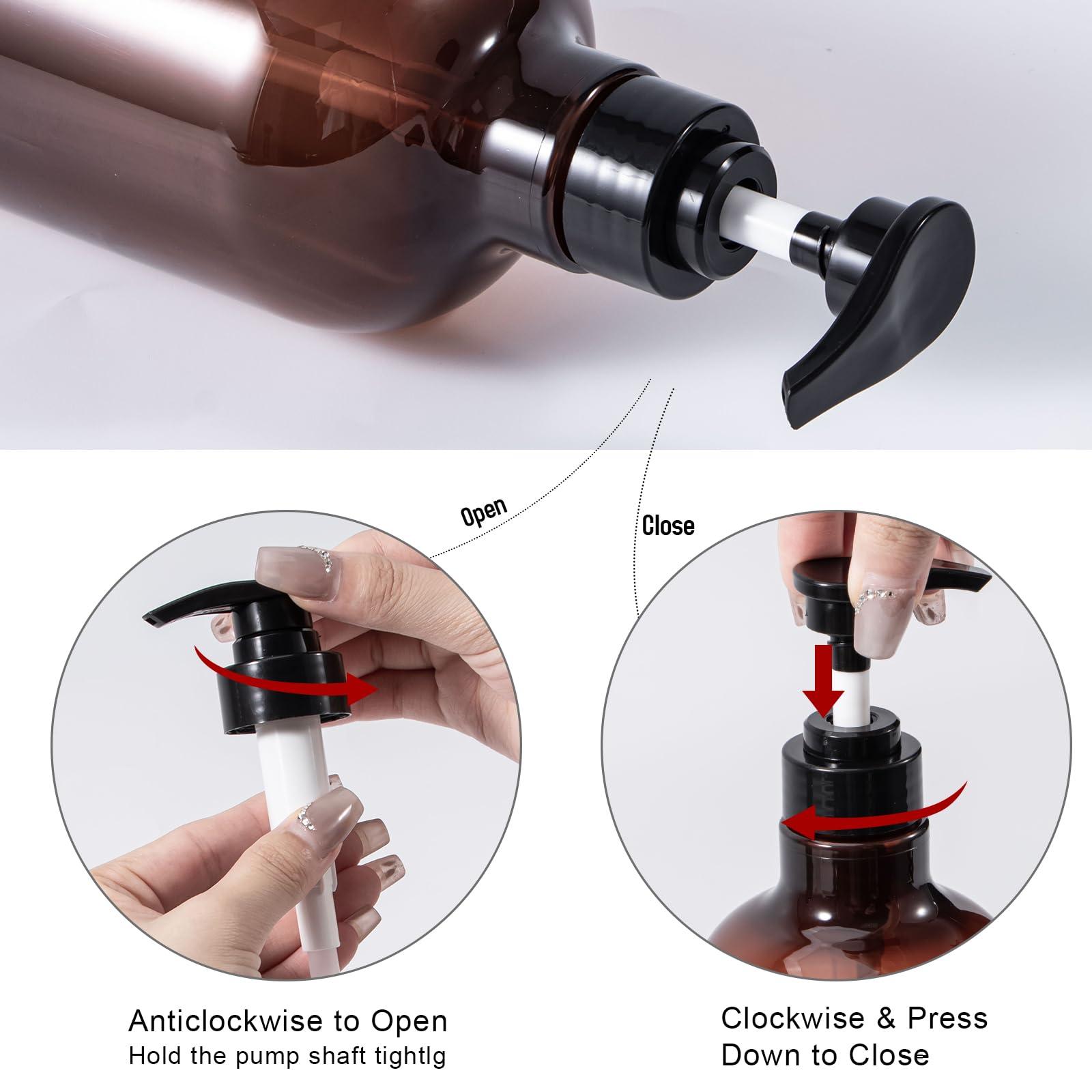 Open

Close

Anticlockwise to Open
Hold the pump shaft tightlg

Clockwise & Press
Down to Close