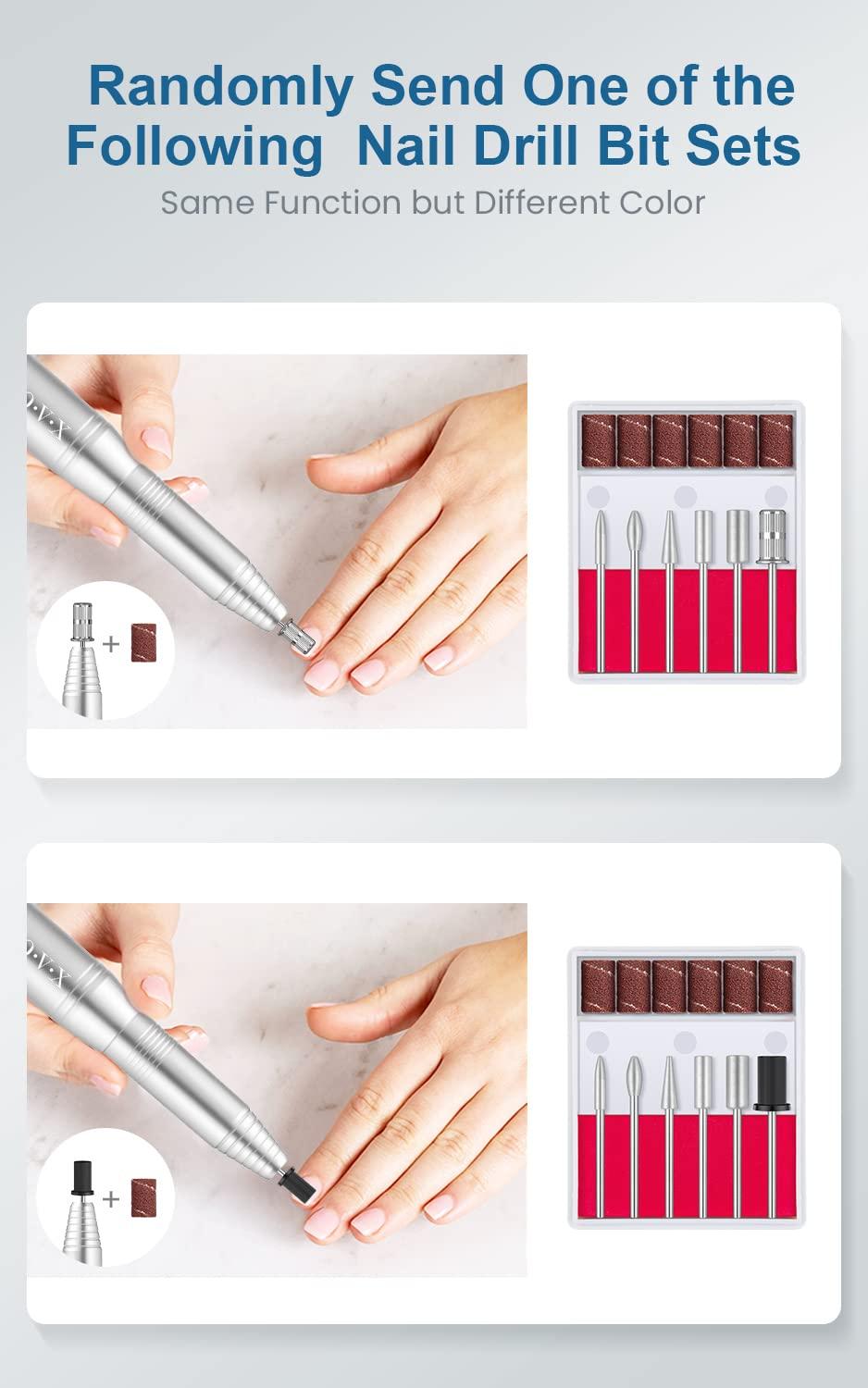 Randomly Send One of the Following Nail Drill Bit Sets

Same Function but Different Color

+

+