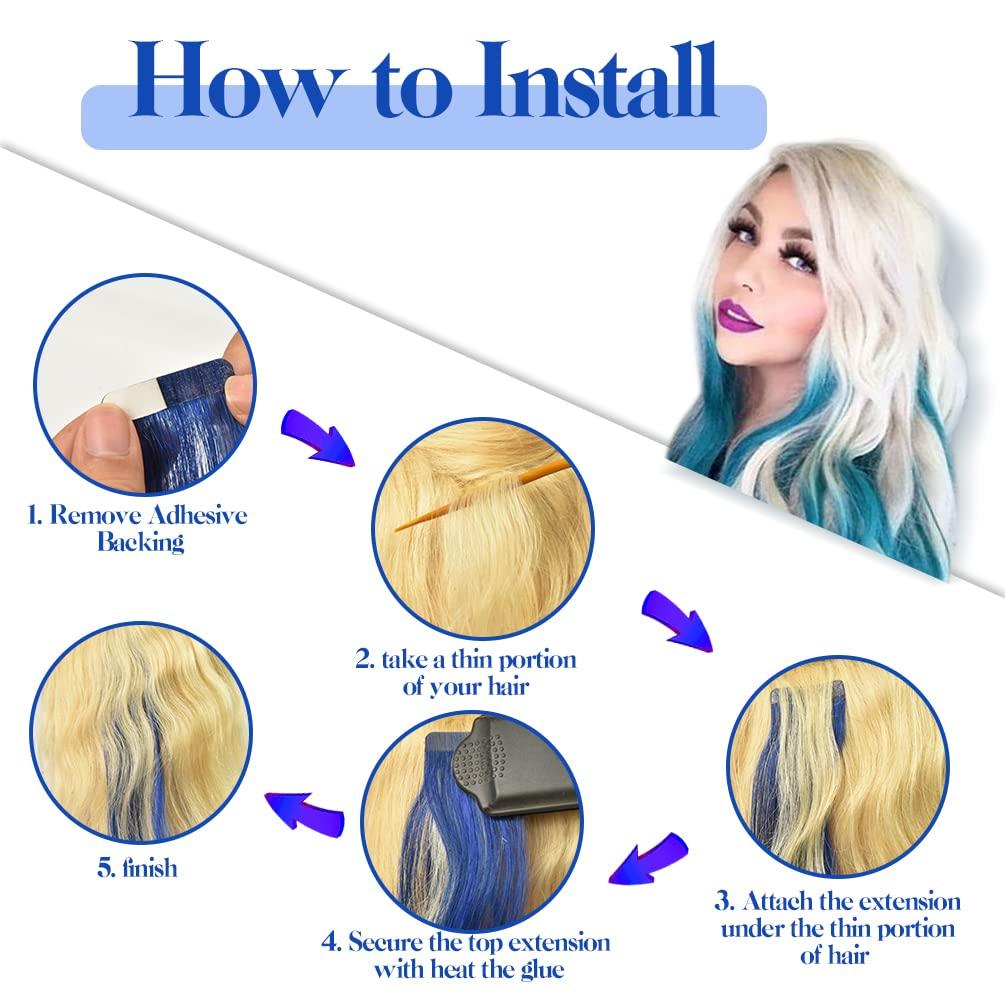 How to Install

1. Remove Adhesive Backing

2. take a thin portion of your hair

3. Attach the extension under the thin portion of hair

4. Secure the top extension with heat the glue

5. finish