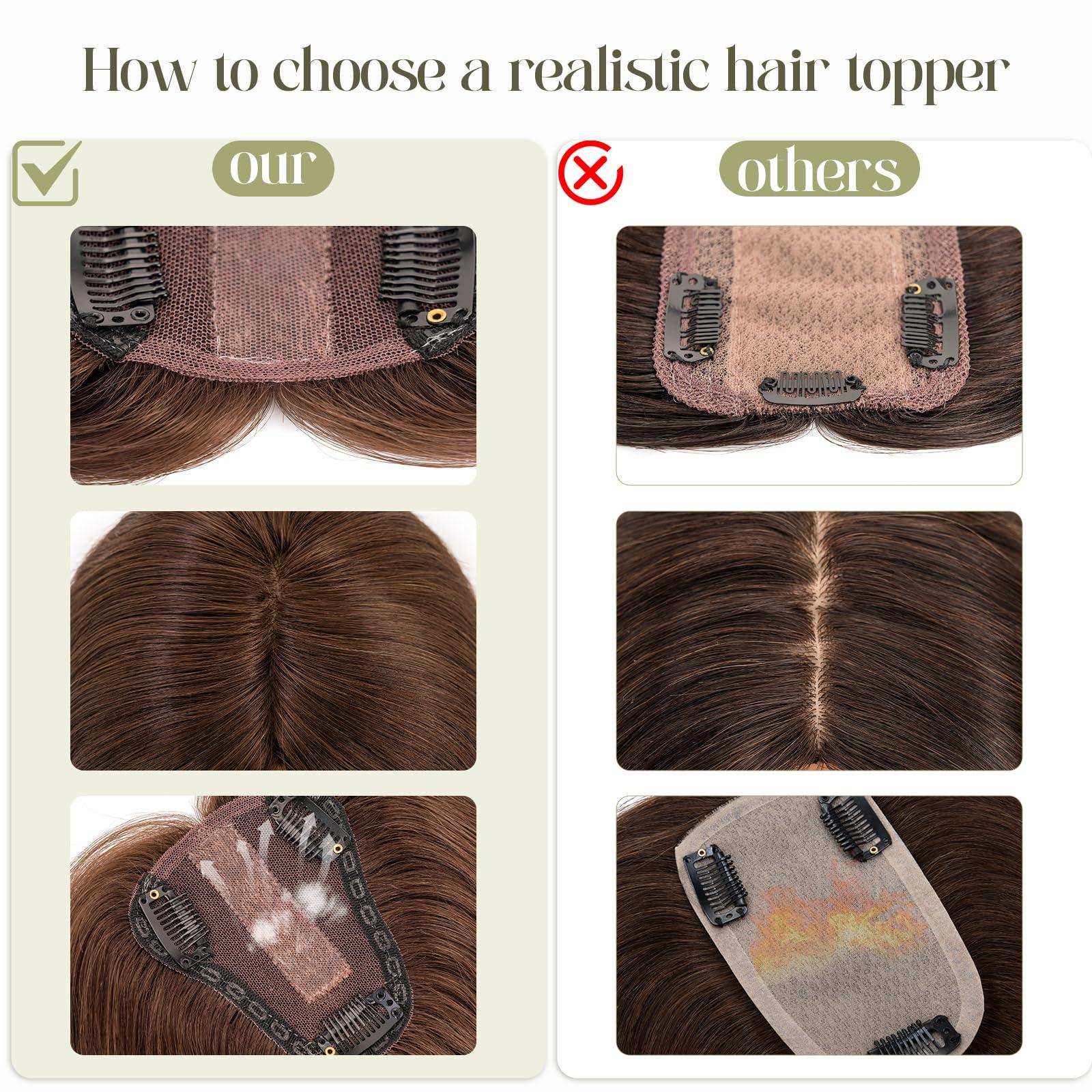 How to choose a realistic hair topper

our

others