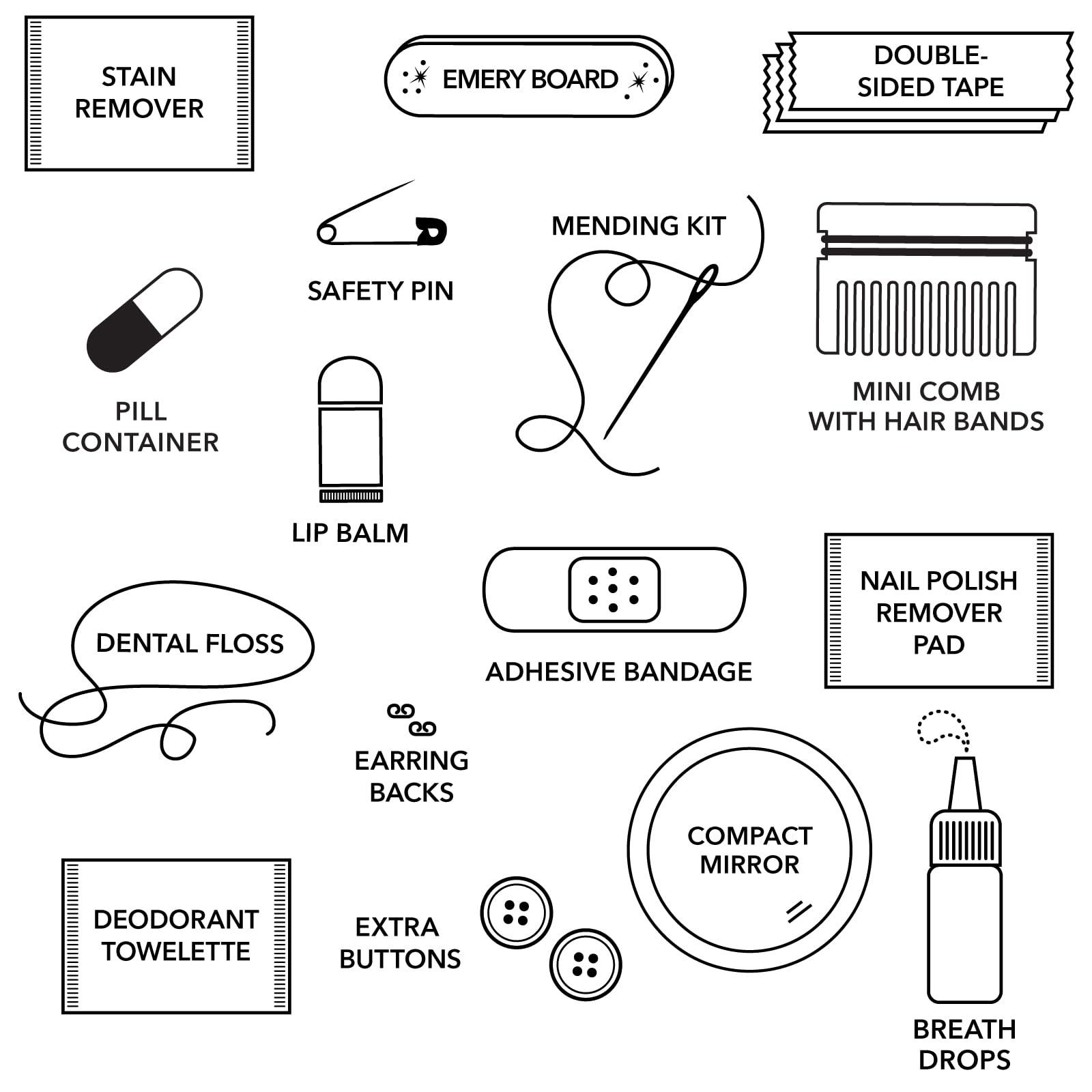 STAIN REMOVER

EMERY BOARD

DOUBLE-SIDED TAPE

SAFETY PIN

MENDING KIT

PILL CONTAINER

MINI COMB WITH HAIR BANDS

LIP BALM

DENTAL FLOSS

ADHESIVE BANDAGE

NAIL POLISH REMOVER PAD

EARRING BACKS

COMPACT MIRROR

DEODORANT TOWELETTE

EXTRA BUTTONS

BREATH DROPS