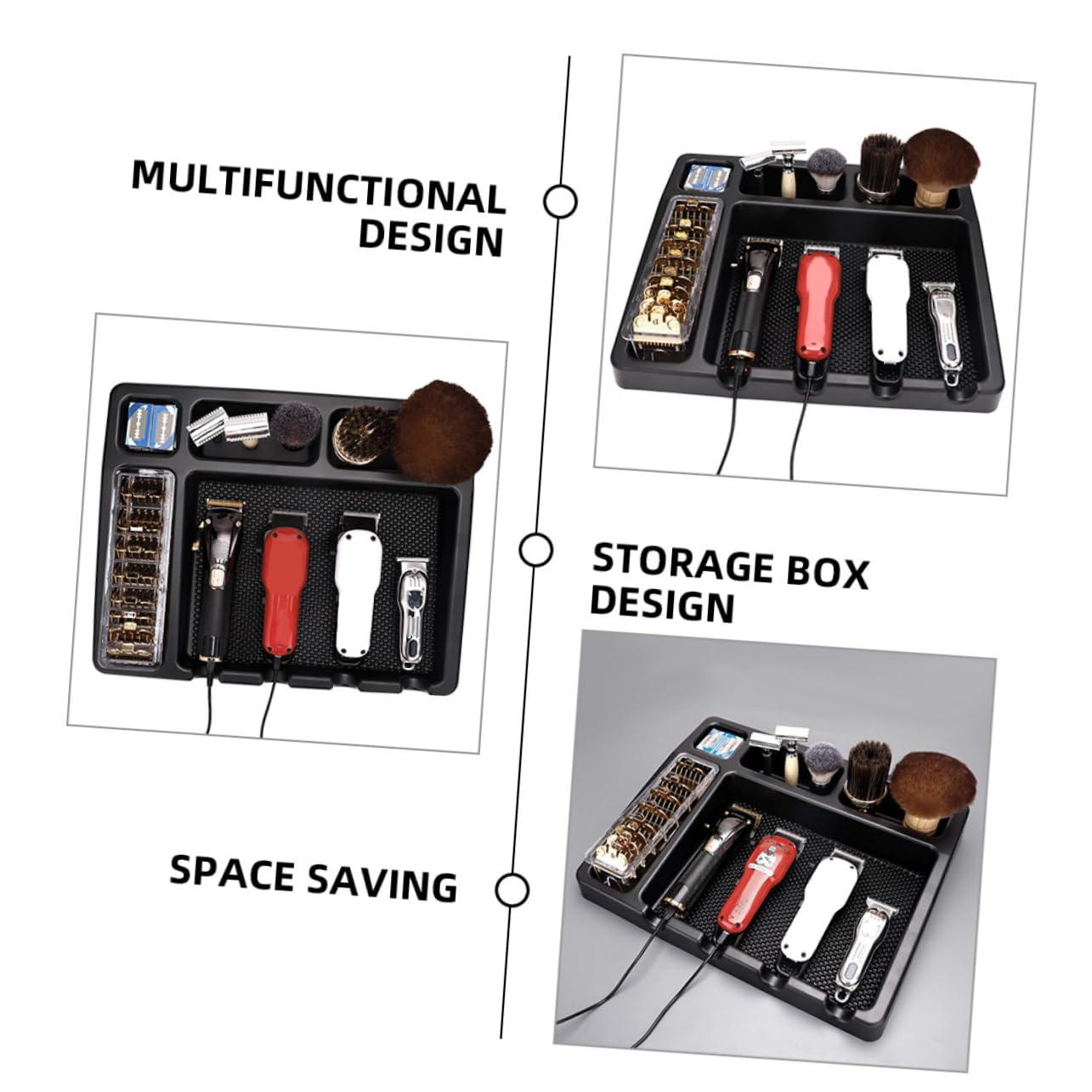 MULTIFUNCTIONAL DESIGN

STORAGE BOX DESIGN

SPACE SAVING