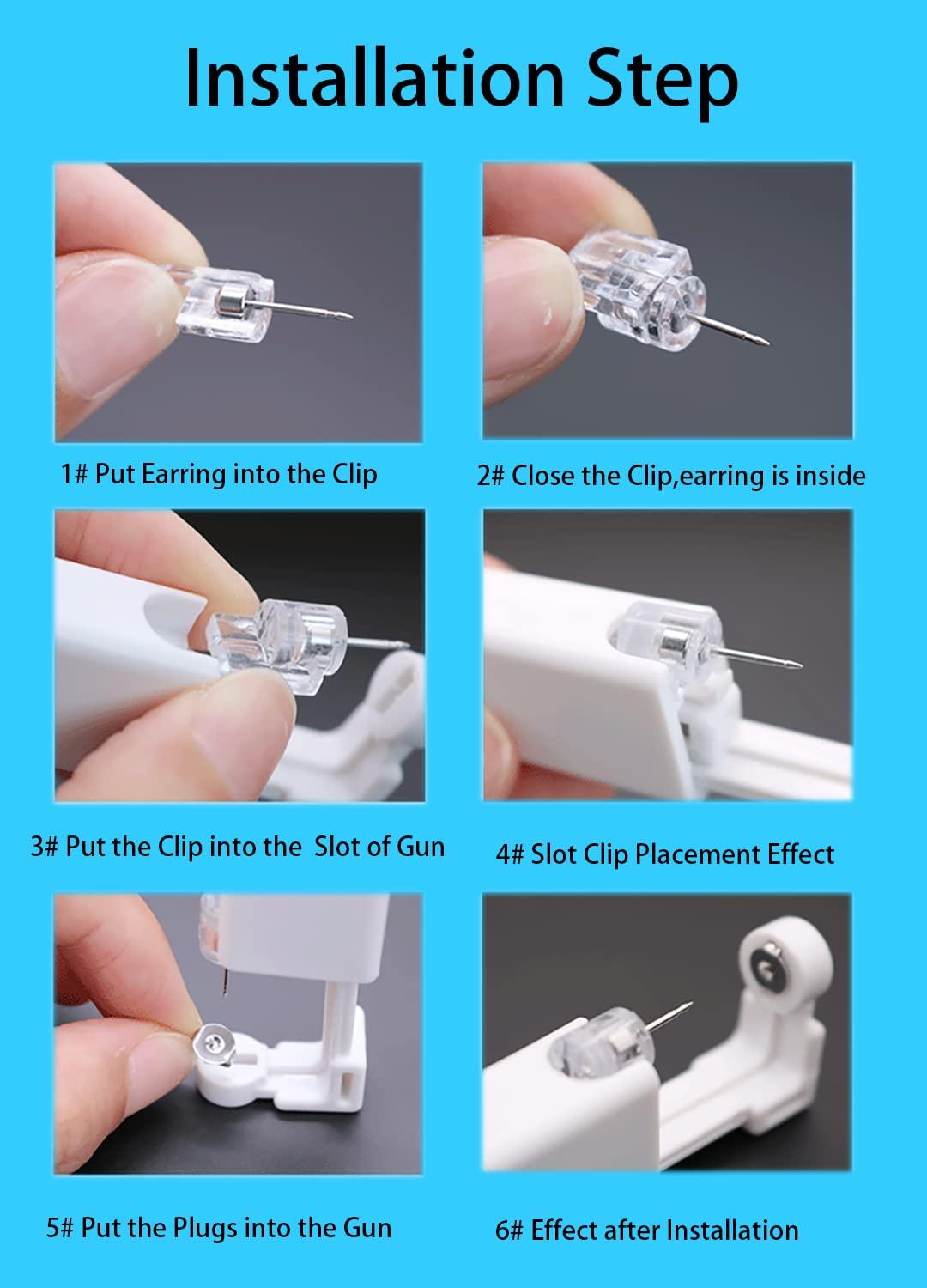 Installation Step

1# Put Earring into the Clip

2# Close the Clip,earring is inside

3# Put the Clip into the  Slot of Gun

4# Slot Clip Placement Effect

5# Put the Plugs into the Gun

6# Effect after Installation