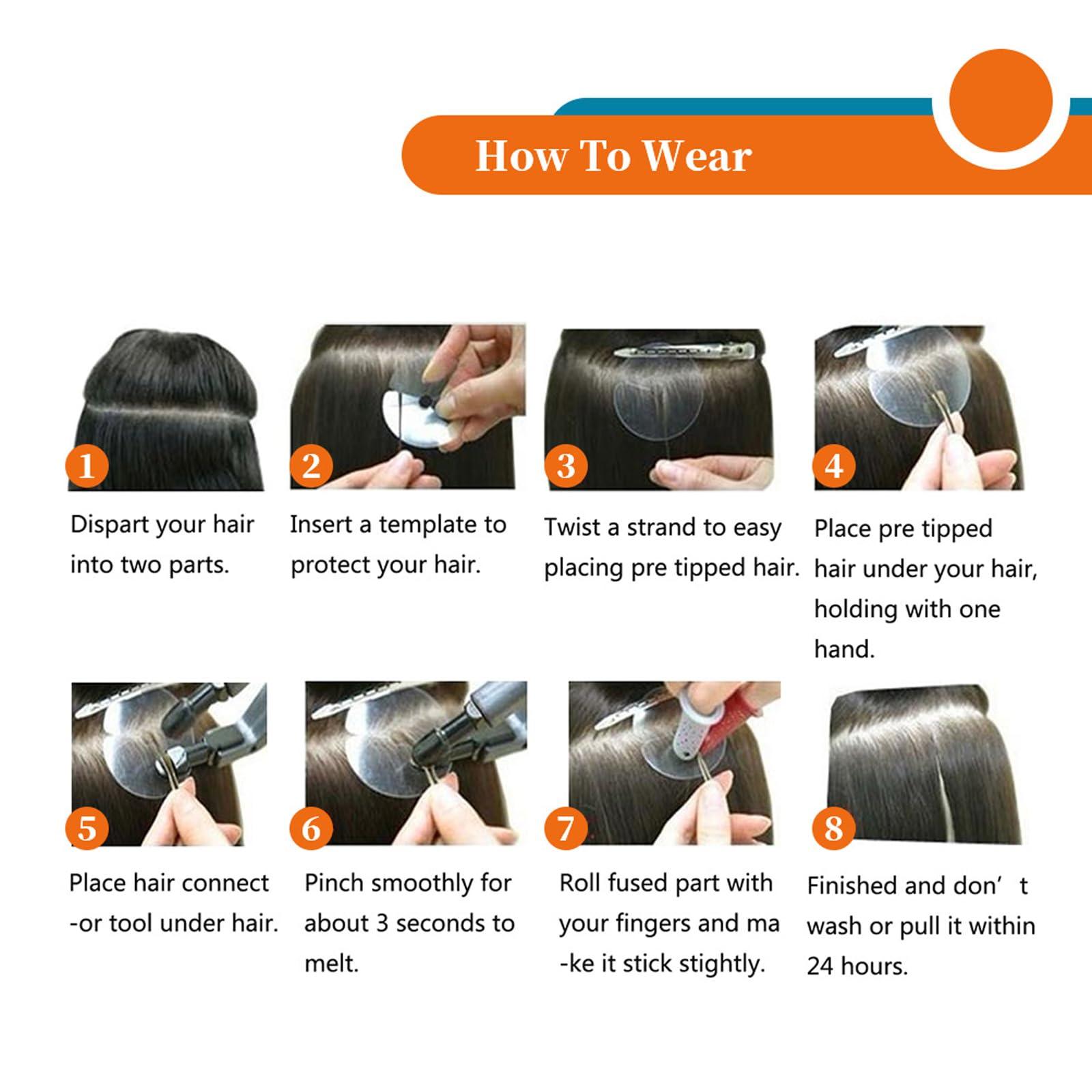 How To Wear

1

Dispart your hair into two parts.

2

Insert a template to protect your hair.

3

Twist a strand to easy placing pre tipped hair.

4

Place pre tipped hair under your hair, holding with one hand.

5

Place hair connect -or tool under hair.

6

Pinch smoothly for about 3 seconds to melt.

7

Roll fused part with your fingers and ma -ke it stick stightly.

8

Finished and don’ t wash or pull it within 24 hours.