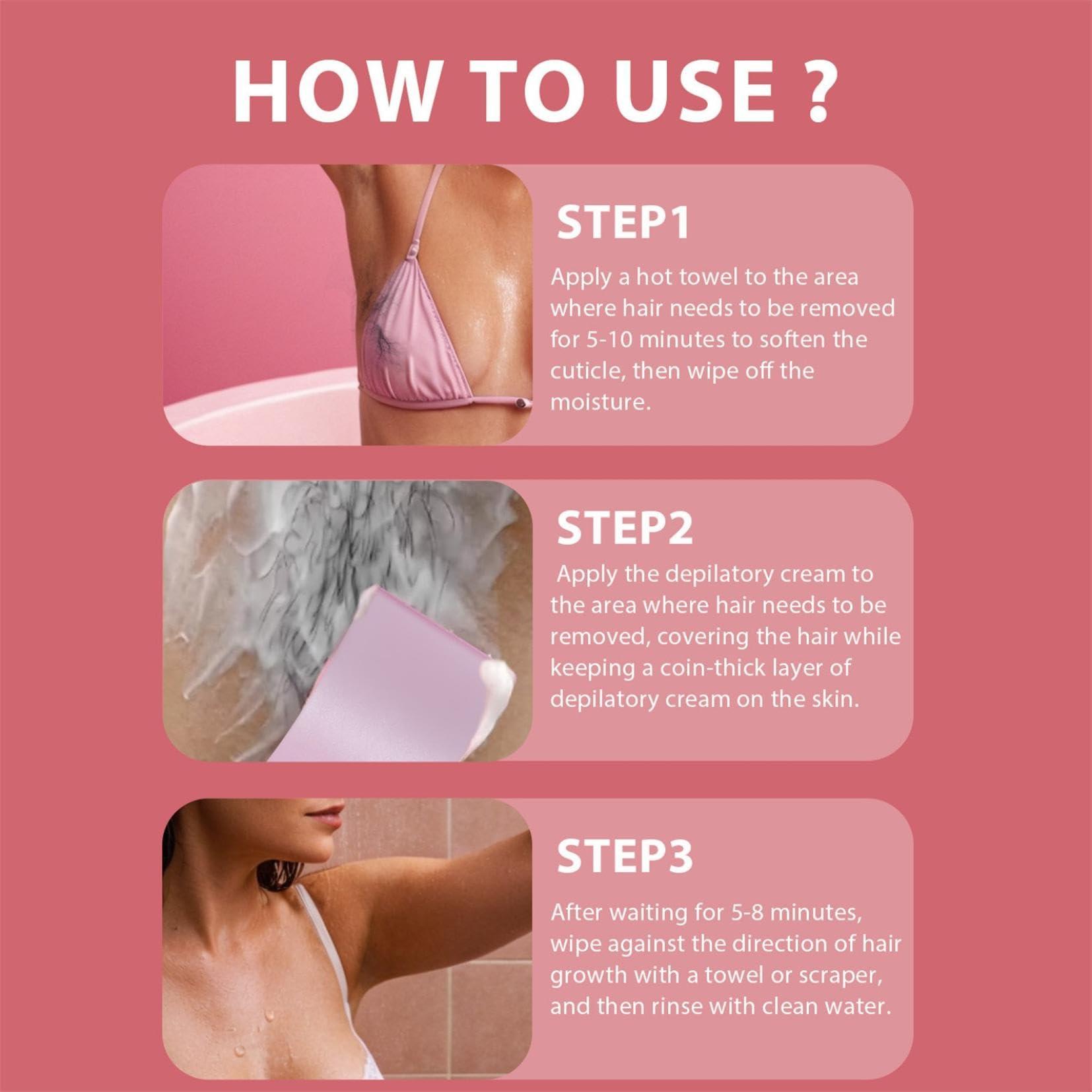 HOW TO USE ?

STEP1

Apply a hot towel to the area where hair needs to be removed for 5-10 minutes to soften the cuticle, then wipe off the moisture.

STEP2

Apply the depilatory cream to the area where hair needs to be removed, covering the hair while keeping a coin-thick layer of depilatory cream on the skin.

STEP3

After waiting for 5-8 minutes, wipe against the direction of hair growth with a towel or scraper, and then rinse with clean water.