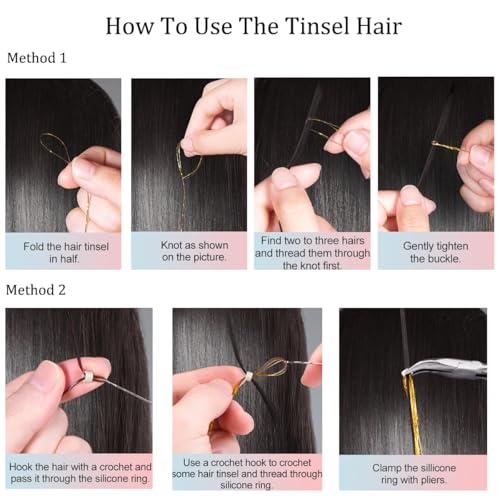 How To Use The Tinsel Hair

Method 1

Fold the hair tinsel in half.

Knot as shown on the picture.

Find two to three hairs and thread them through the knot first.

Gently tighten the buckle.

Method 2

Hook the hair with a crochet and pass it through the silicone ring.

Use a crochet hook to crochet some hair tinsel and thread through silicone ring.

Clamp the sillicone ring with pliers.