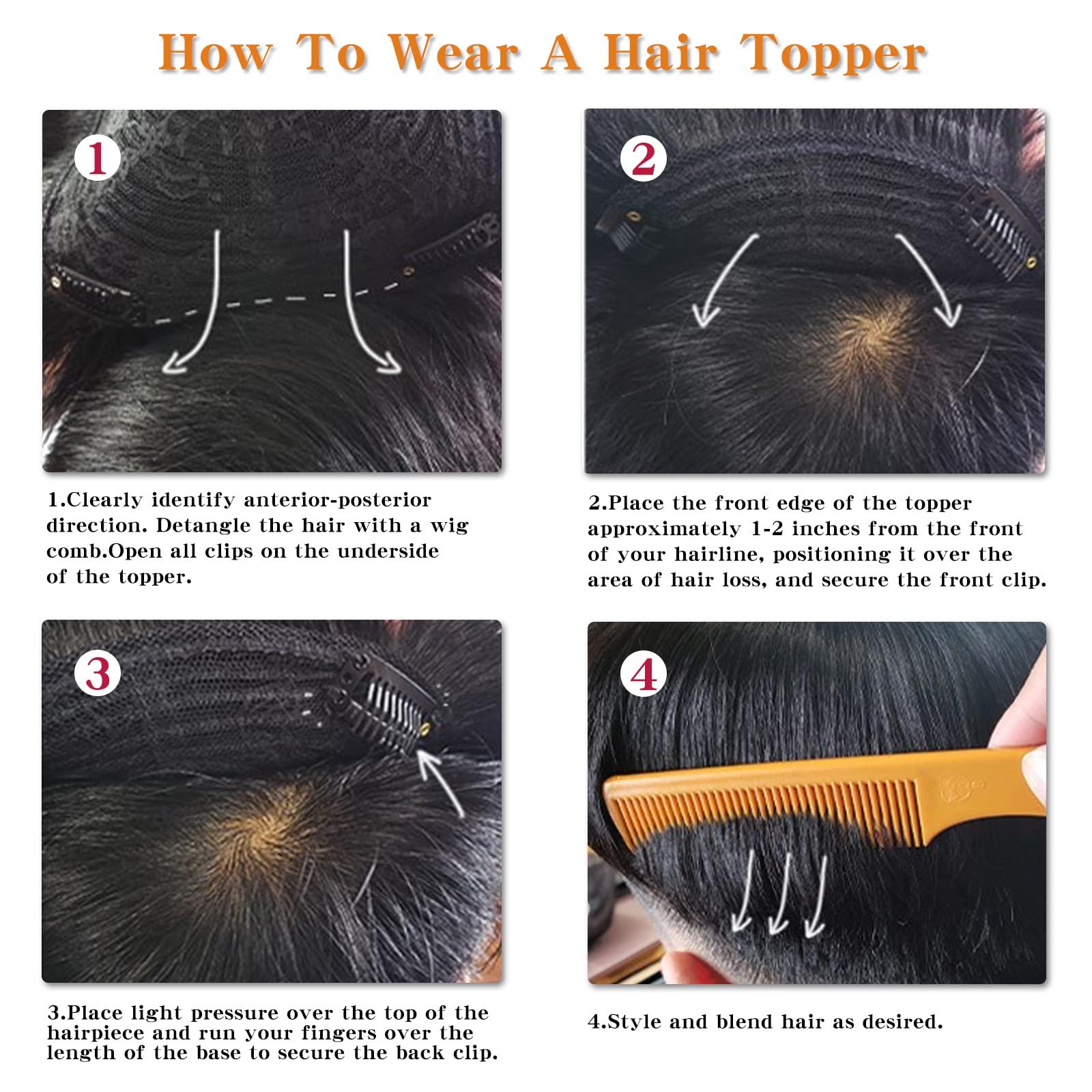 How To Wear A Hair Topper

1

1.Clearly identify anterior-posterior direction. Detangle the hair with a wig comb.Open all clips on the underside of the topper.

2

2.Place the front edge of the topper approximately 1-2 inches from the front of your hairline, positioning it over the area of hair loss, and secure the front clip.

3

3.Place light pressure over the top of the hairpiece and run your fingers over the length of the base to secure the back clip.

4

4.Style and blend hair as desired.