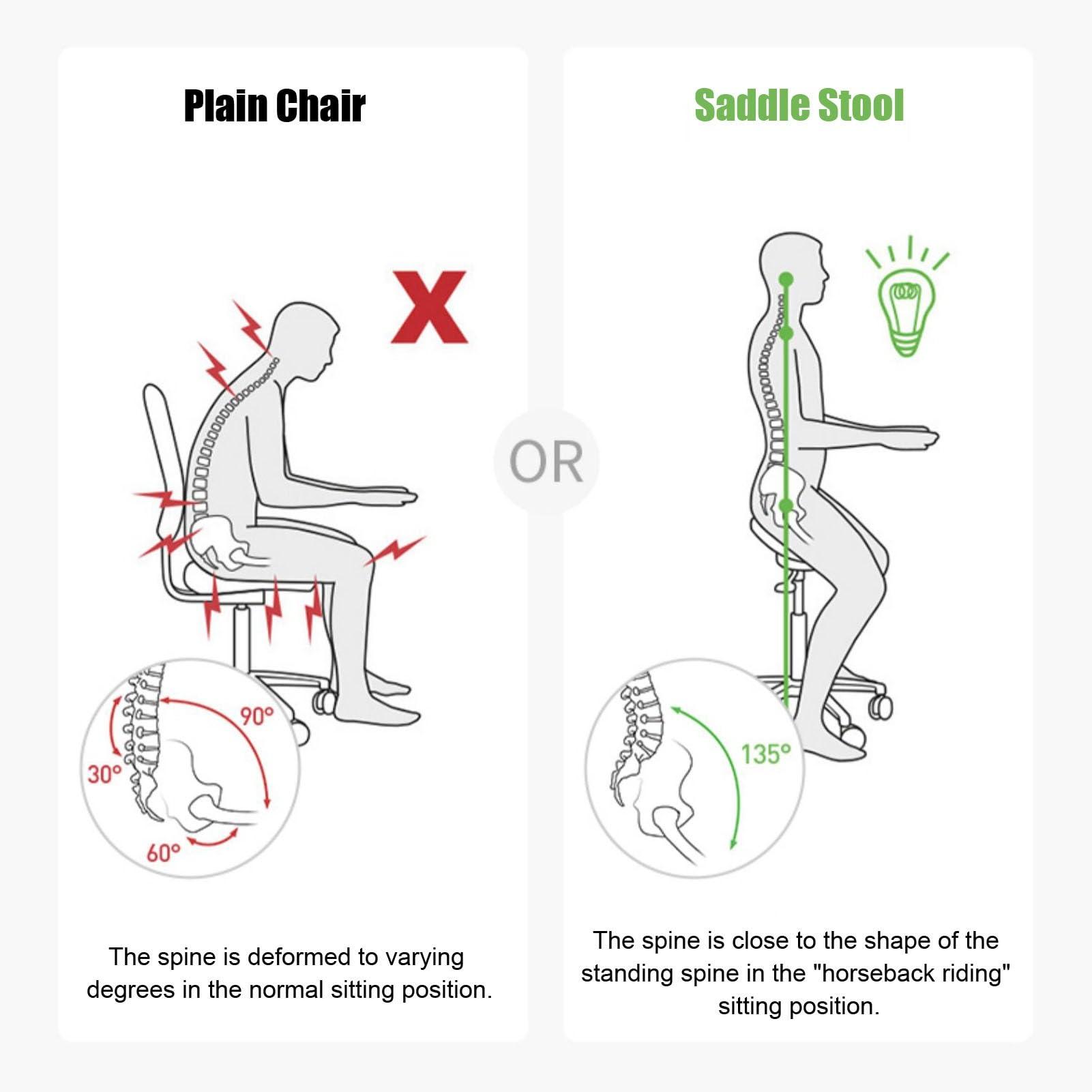 Plain Chair

X

90°

30°

60°

The spine is deformed to varying degrees in the normal sitting position.

OR

Saddle Stool

135°

The spine is close to the shape of the standing spine in the "horseback riding" sitting position.