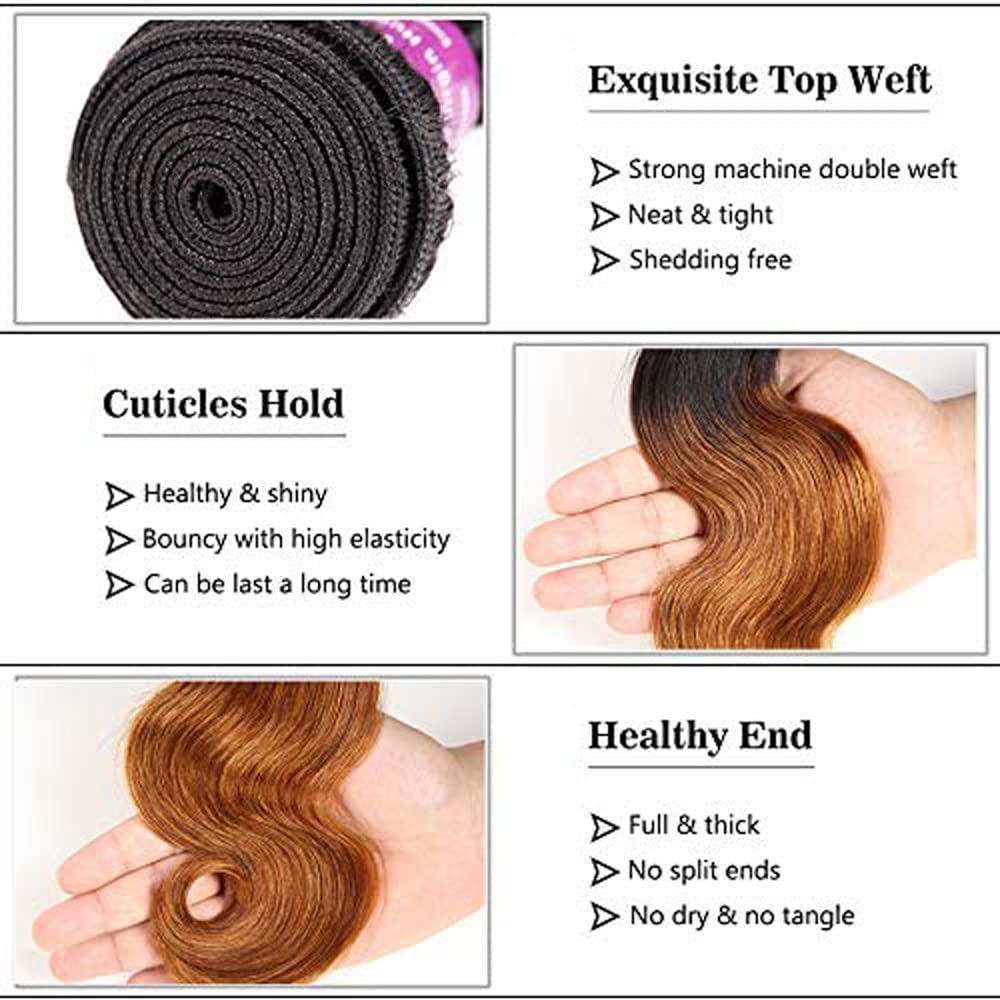 Exquisite Top Weft

Strong machine double weft
Neat & tight
Shedding free

Cuticles Hold

Healthy & shiny
Bouncy with high elasticity
Can be last a long time

Healthy End

Full & thick
No split ends
No dry & no tangle