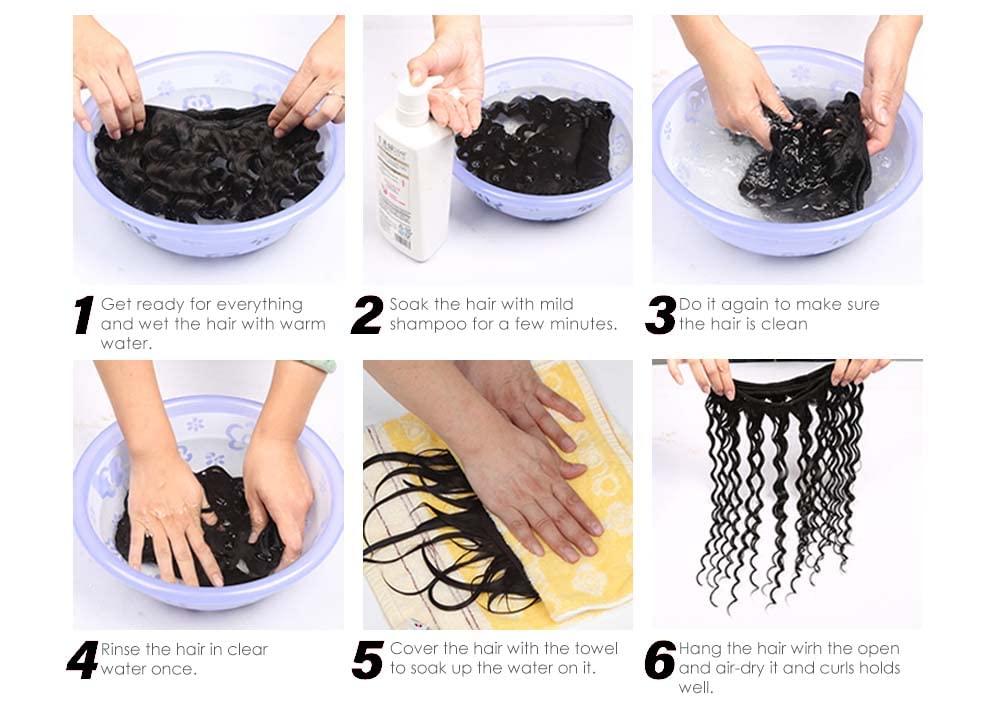 1 Get ready for everything and wet the hair with warm water.

2 Soak the hair with mild shampoo for a few minutes.

3 Do it again to make sure the hair is clean

4 Rinse the hair in clear water once.

5 Cover the hair with the towel to soak up the water on it.

6 Hang the hair wirh the open and air-dry it and curls holds well.