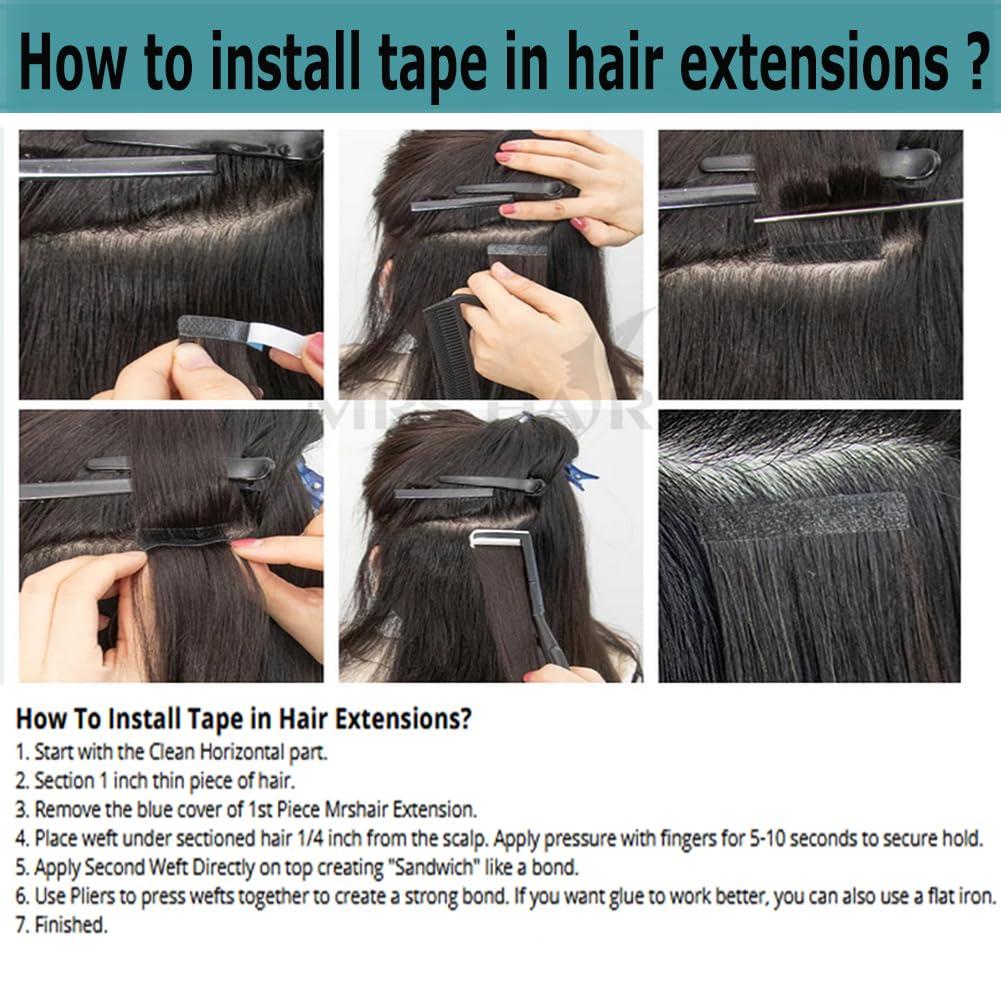 How to install tape in hair extensions ?

MRS HAIR

How To Install Tape in Hair Extensions?
1. Start with the Clean Horizontal part.
2. Section 1 inch thin piece of hair.
3. Remove the blue cover of 1st Piece Mrshair Extension.
4. Place weft under sectioned hair 1/4 inch from the scalp. Apply pressure with fingers for 5-10 seconds to secure hold.
5. Apply Second Weft Directly on top creating "Sandwich" like a bond.
6. Use Pliers to press wefts together to create a strong bond. If you want glue to work better, you can also use a flat iron.
7. Finished.