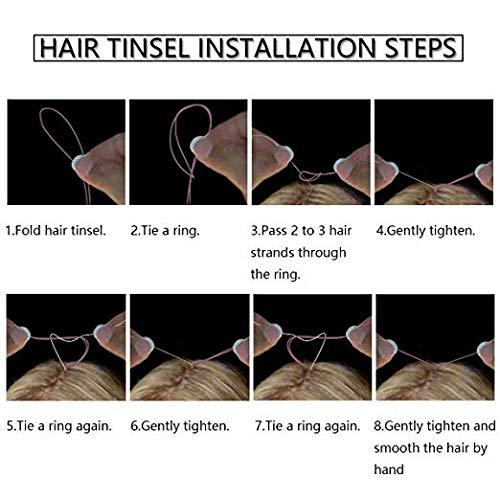 HAIR TINSEL INSTALLATION STEPS

1.Fold hair tinsel.

2.Tie a ring.

3.Pass 2 to 3 hair strands through the ring.

4.Gently tighten.

5.Tie a ring again.

6.Gently tighten.

7.Tie a ring again.

8.Gently tighten and smooth the hair by hand