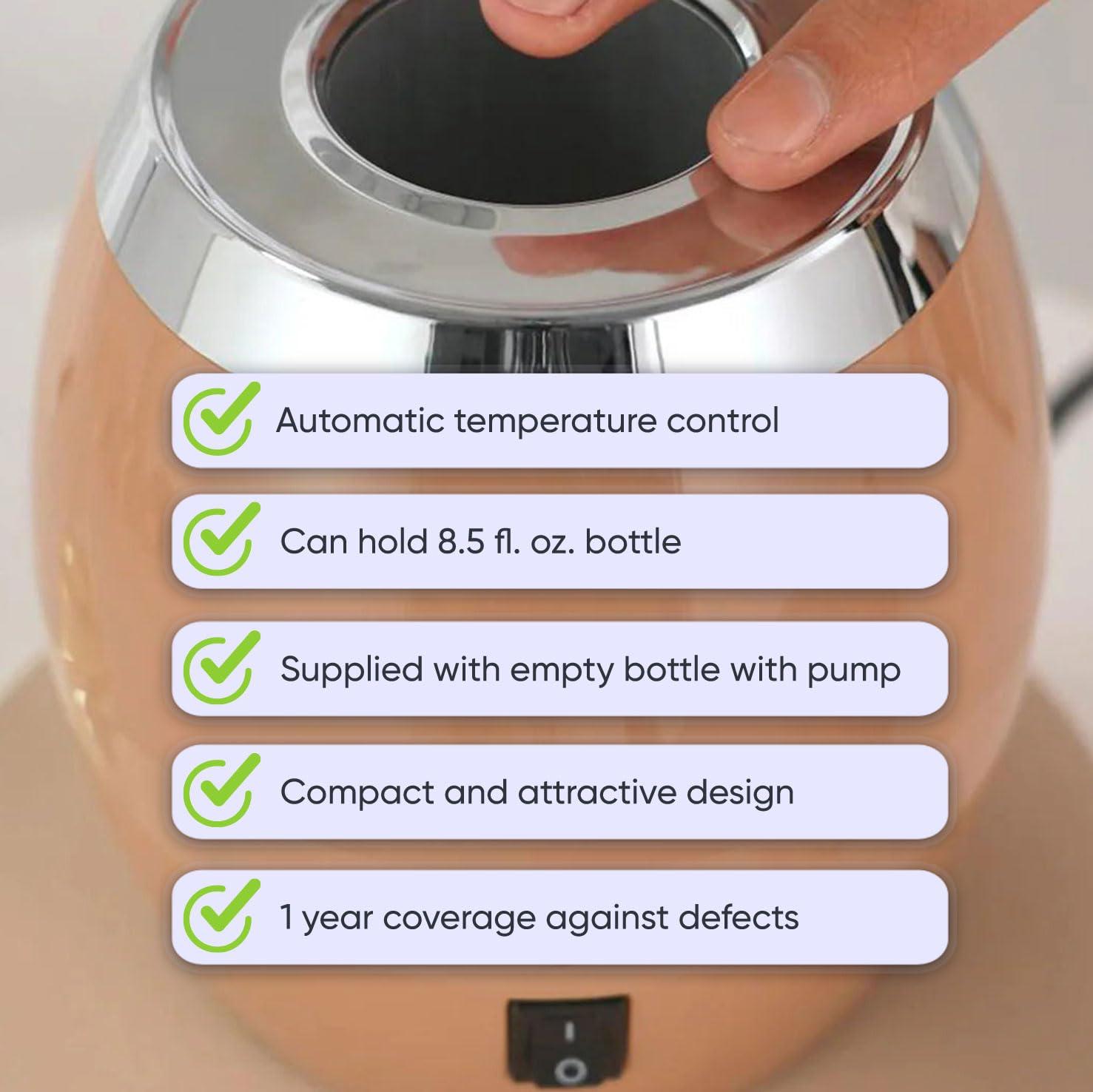 Automatic temperature control

Can hold 8.5 fl. oz. bottle

Supplied with empty bottle with pump

Compact and attractive design

1 year coverage against defects

I
O