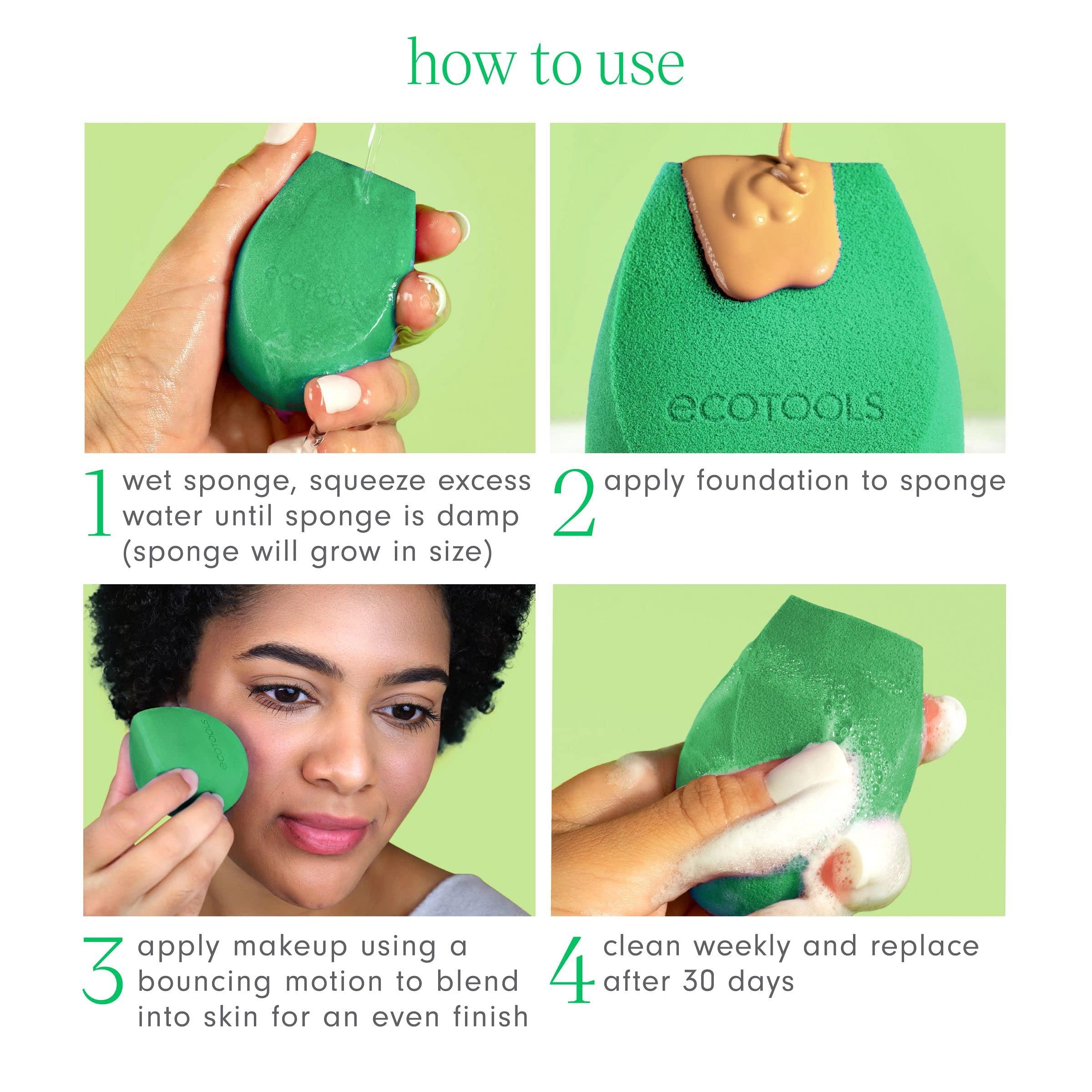 how to use

ecotools

ecotools

1 wet sponge, squeeze excess water until sponge is damp (sponge will grow in size)

2 apply foundation to sponge

ecotools

3 apply makeup using a bouncing motion to blend into skin for an even finish

4 clean weekly and replace after 30 days