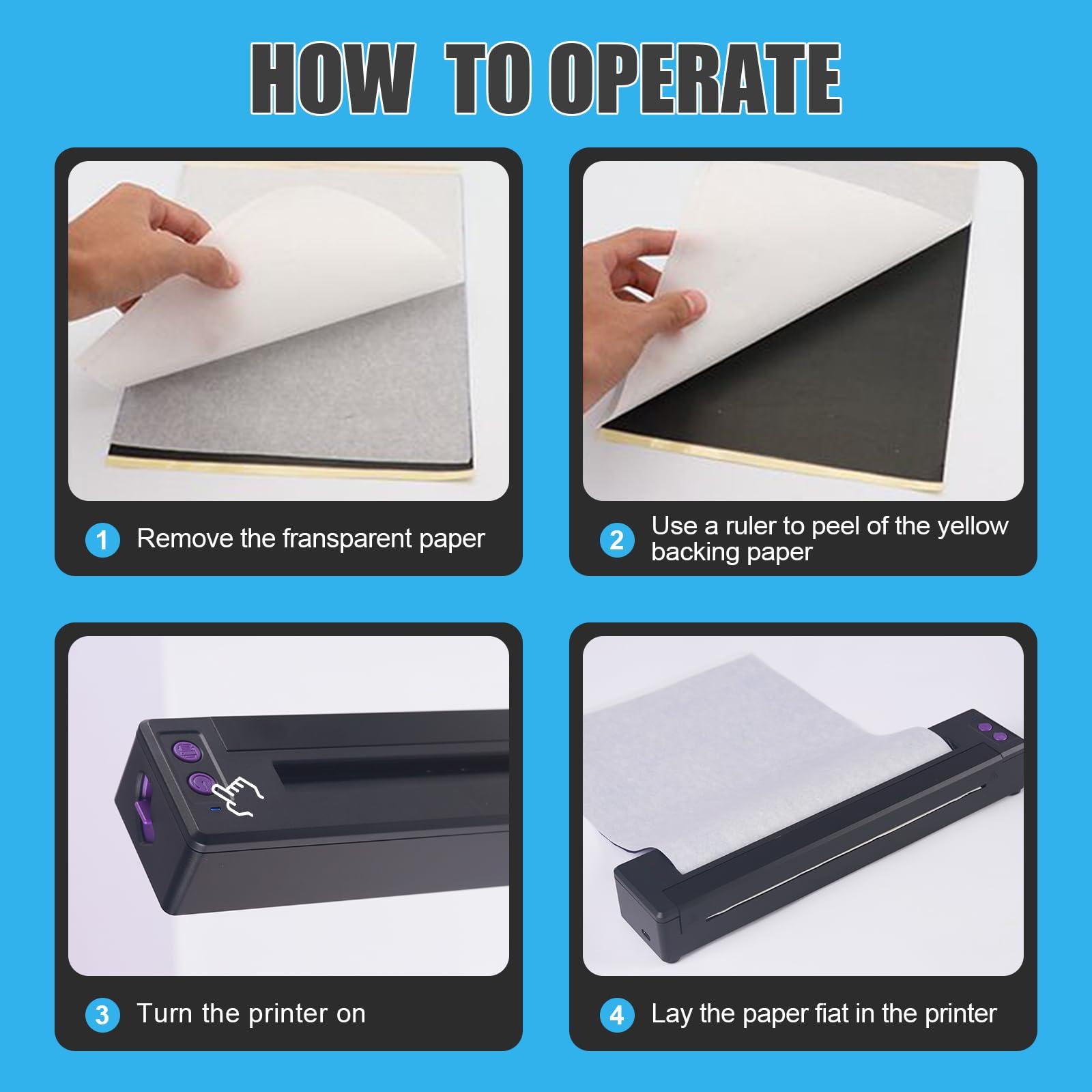 HOW TO OPERATE

1 Remove the fransparent paper

2 Use a ruler to peel of the yellow backing paper

3 Turn the printer on

4 Lay the paper fiat in the printer