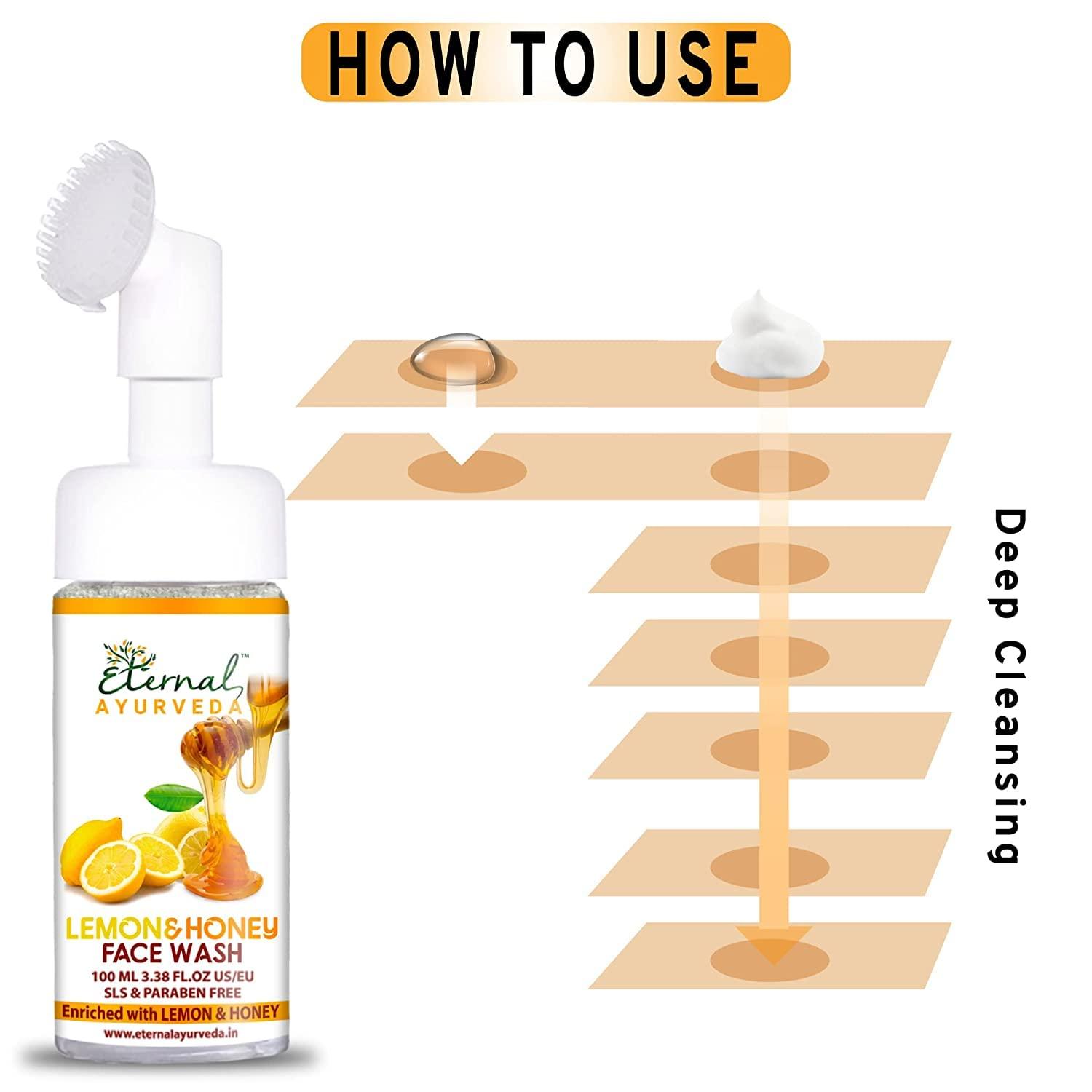 HOW TO USE

Eternal™
AYURVEDA

LEMON&HONEY
FACE WASH
100 ML 3.38 FL.OZ US/EU
SLS & PARABEN FREE
Enriched with LEMON & HONEY
www.eternalayurveda.in

Deep Cleansing