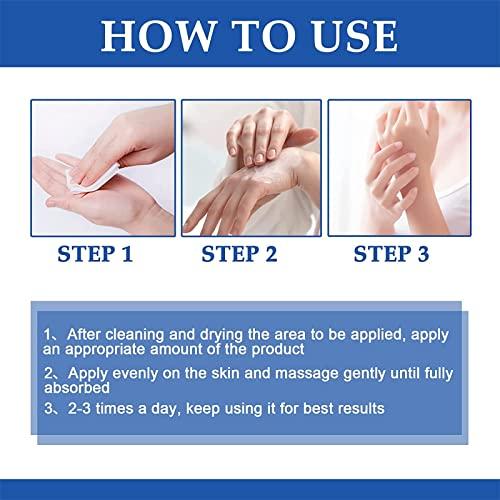 HOW TO USE

STEP 1

STEP 2

STEP 3

1、After cleaning and drying the area to be applied, apply an appropriate amount of the product

2、Apply evenly on the skin and massage gently until fully absorbed

3、2-3 times a day, keep using it for best results