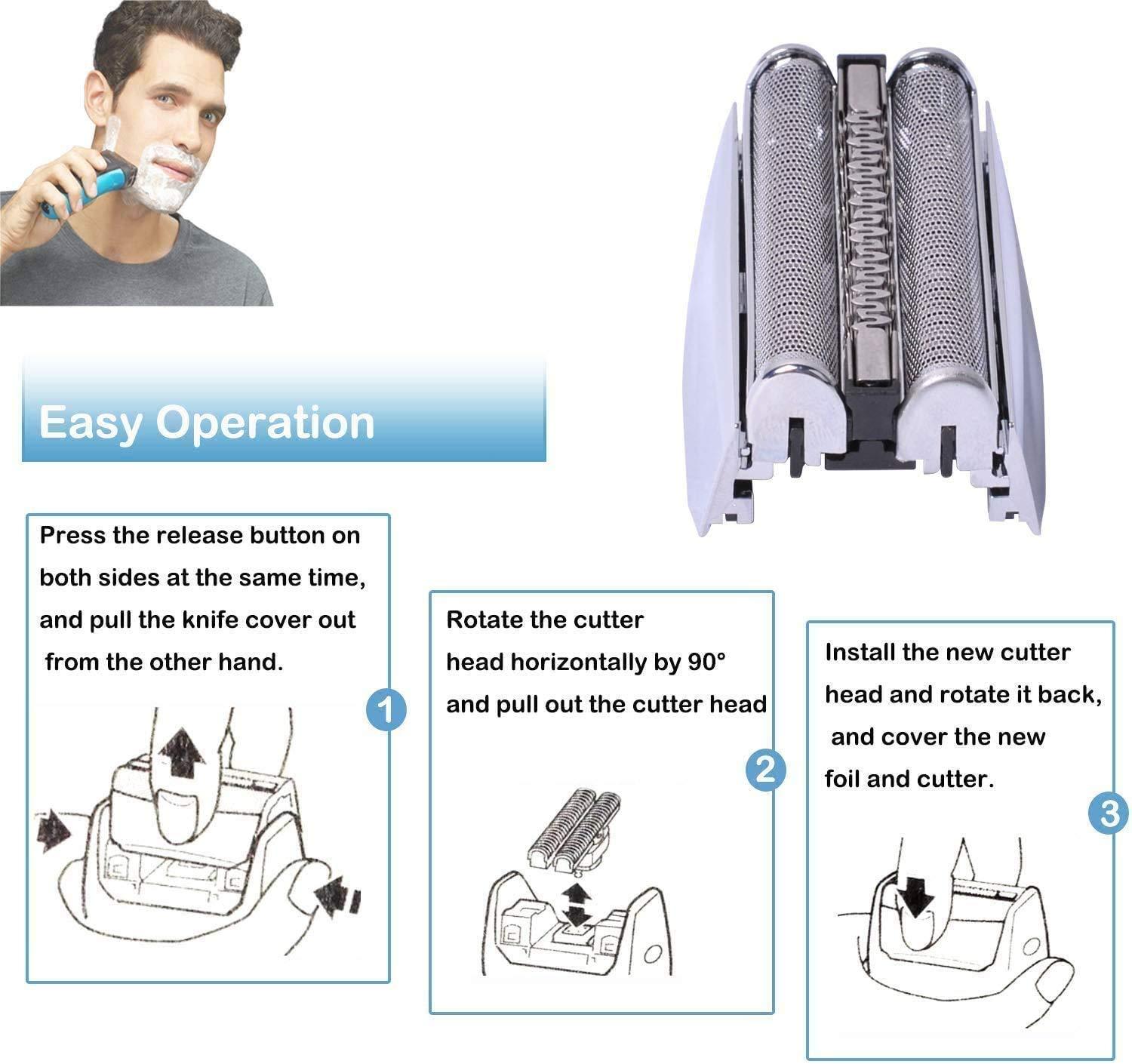 Easy Operation

Press the release button on both sides at the same time, and pull the knife cover out from the other hand.

1

Rotate the cutter head horizontally by 90° and pull out the cutter head

2

Install the new cutter head and rotate it back, and cover the new foil and cutter.

3