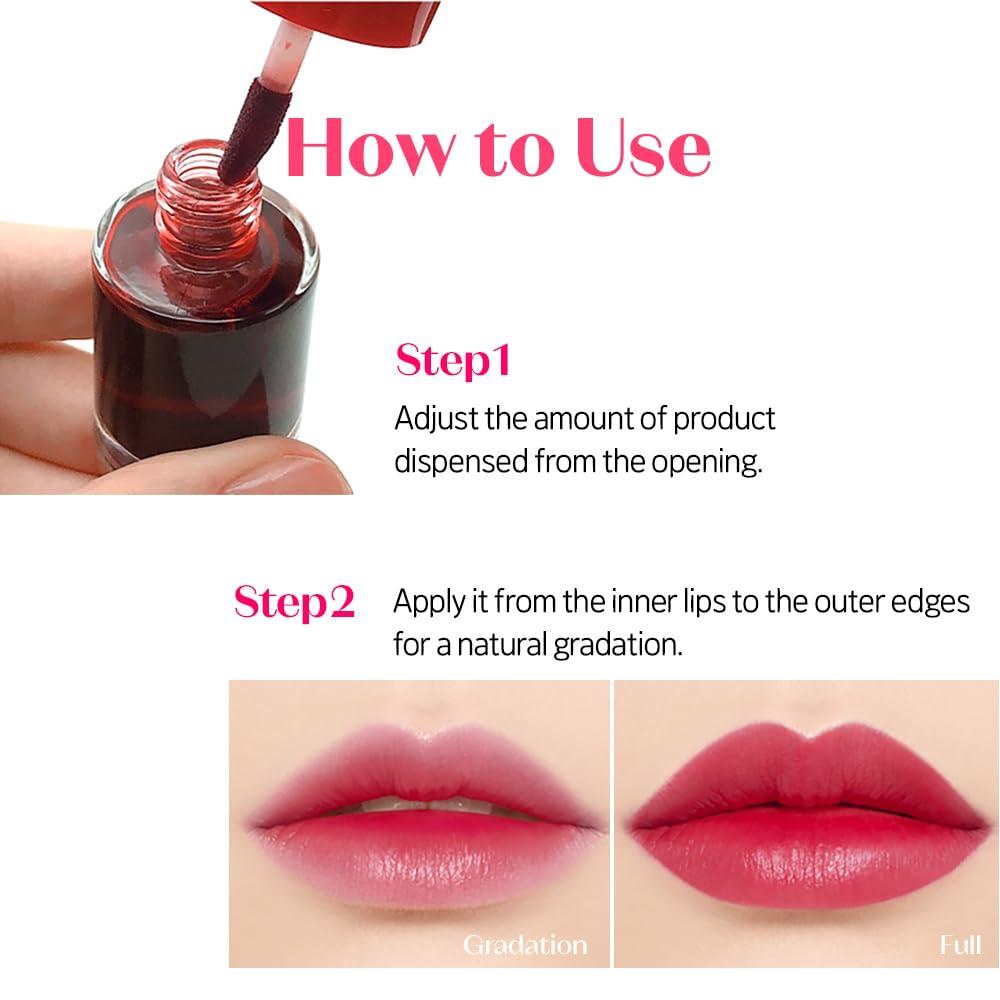 How to Use

Step1
Adjust the amount of product dispensed from the opening.

Step2
Apply it from the inner lips to the outer edges for a natural gradation.

Gradation

Full