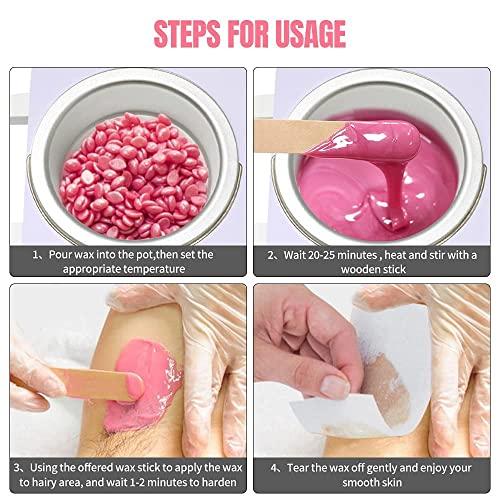 STEPS FOR USAGE

1、Pour wax into the pot,then set the appropriate temperature

2、Wait 20-25 minutes , heat and stir with a wooden stick

3、Using the offered wax stick to apply the wax to hairy area, and wait 1-2 minutes to harden

4、Tear the wax off gently and enjoy your smooth skin