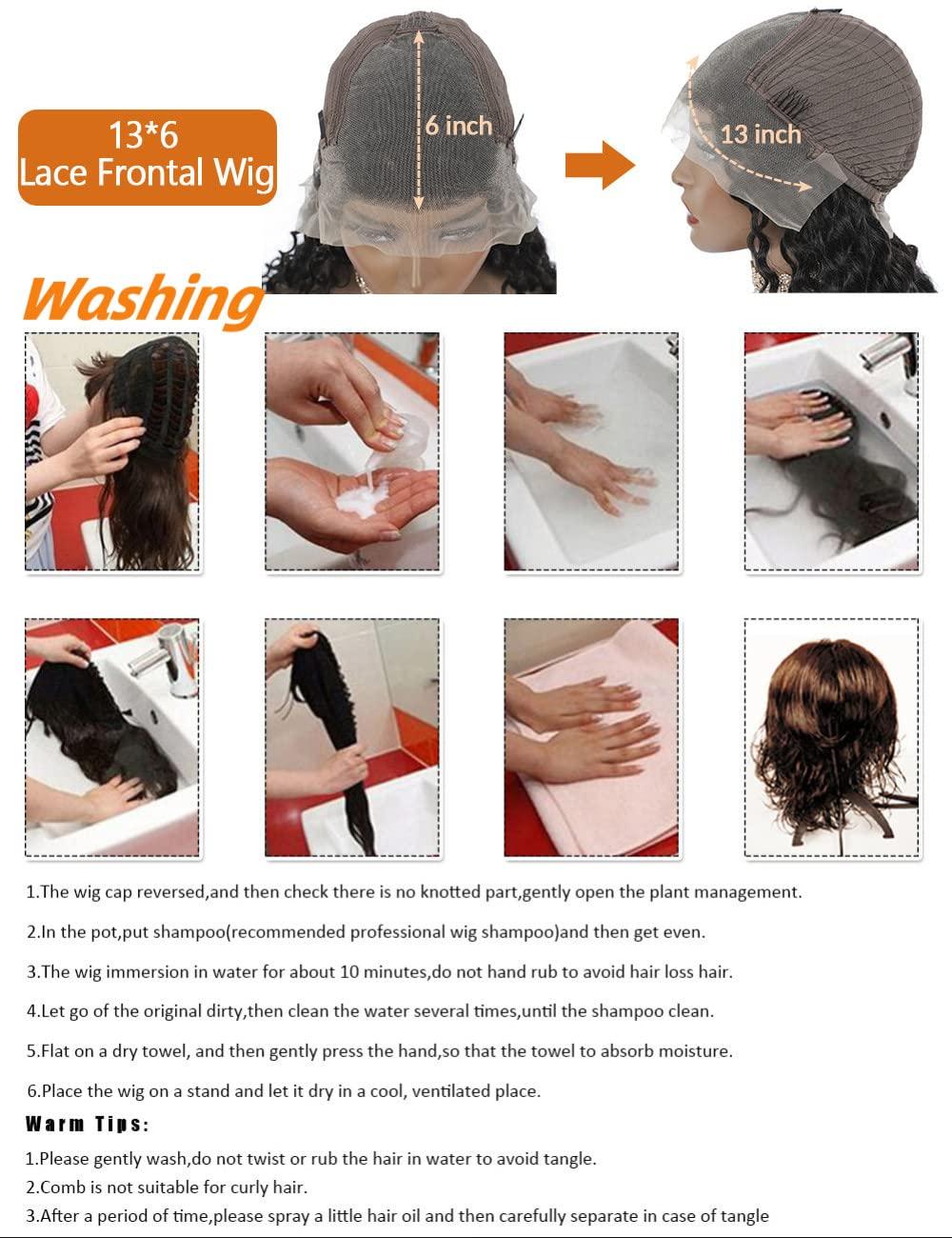 13*6
Lace Frontal Wig

6 inch

13 inch

Washing

1.The wig cap reversed,and then check there is no knotted part,gently open the plant management.

2.In the pot,put shampoo(recommended professional wig shampoo)and then get even.

3.The wig immersion in water for about 10 minutes,do not hand rub to avoid hair loss hair.

4.Let go of the original dirty,then clean the water several times,until the shampoo clean.

5.Flat on a dry towel, and then gently press the hand,so that the towel to absorb moisture.

6.Place the wig on a stand and let it dry in a cool, ventilated place.

Warm Tips:

1.Please gently wash,do not twist or rub the hair in water to avoid tangle.
2.Comb is not suitable for curly hair.
3.After a period of time,please spray a little hair oil and then carefully separate in case of tangle