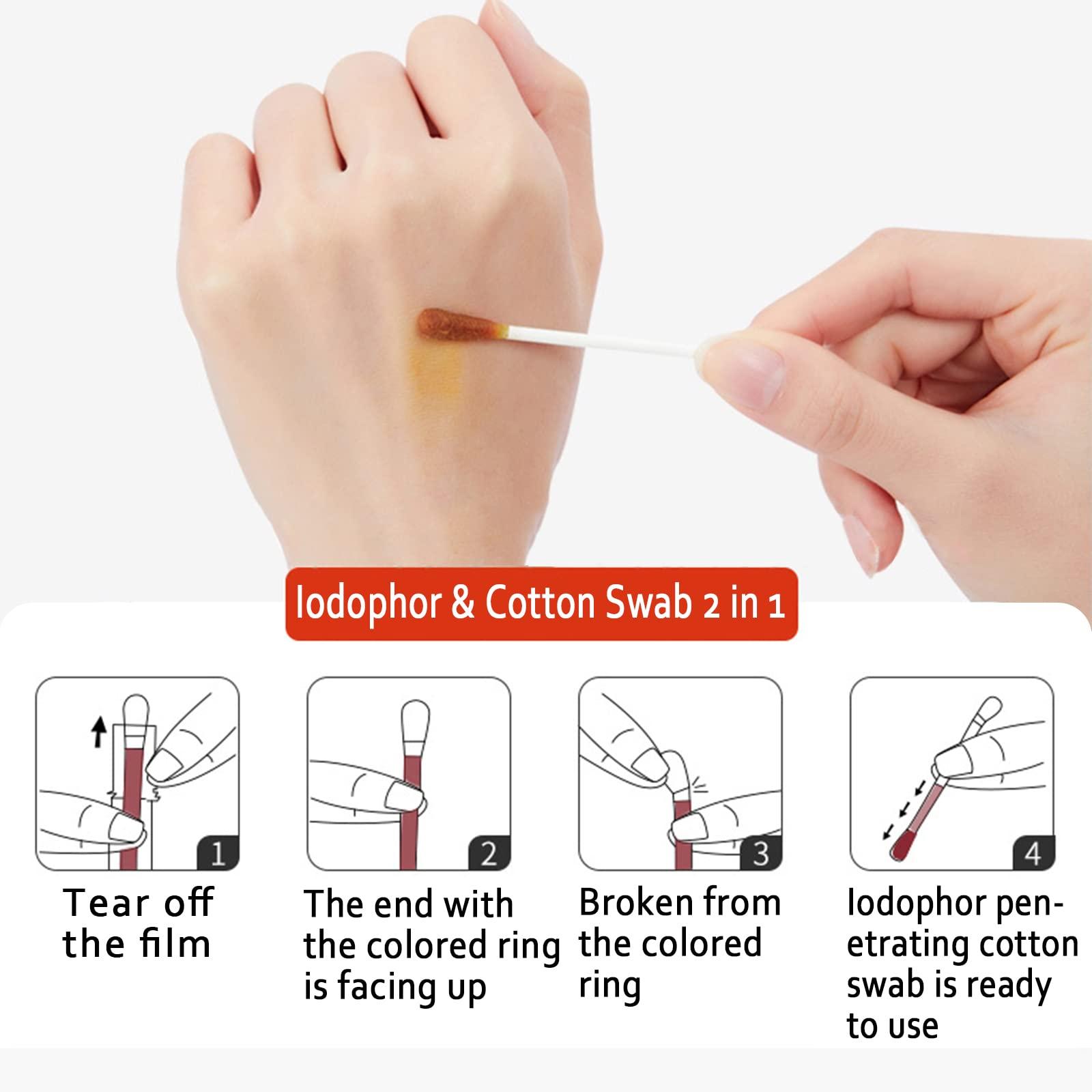 Iodophor & Cotton Swab 2 in 1

1
Tear off the film

2
The end with the colored ring is facing up

3
Broken from the colored ring

4
Iodophor penetrating cotton swab is ready to use