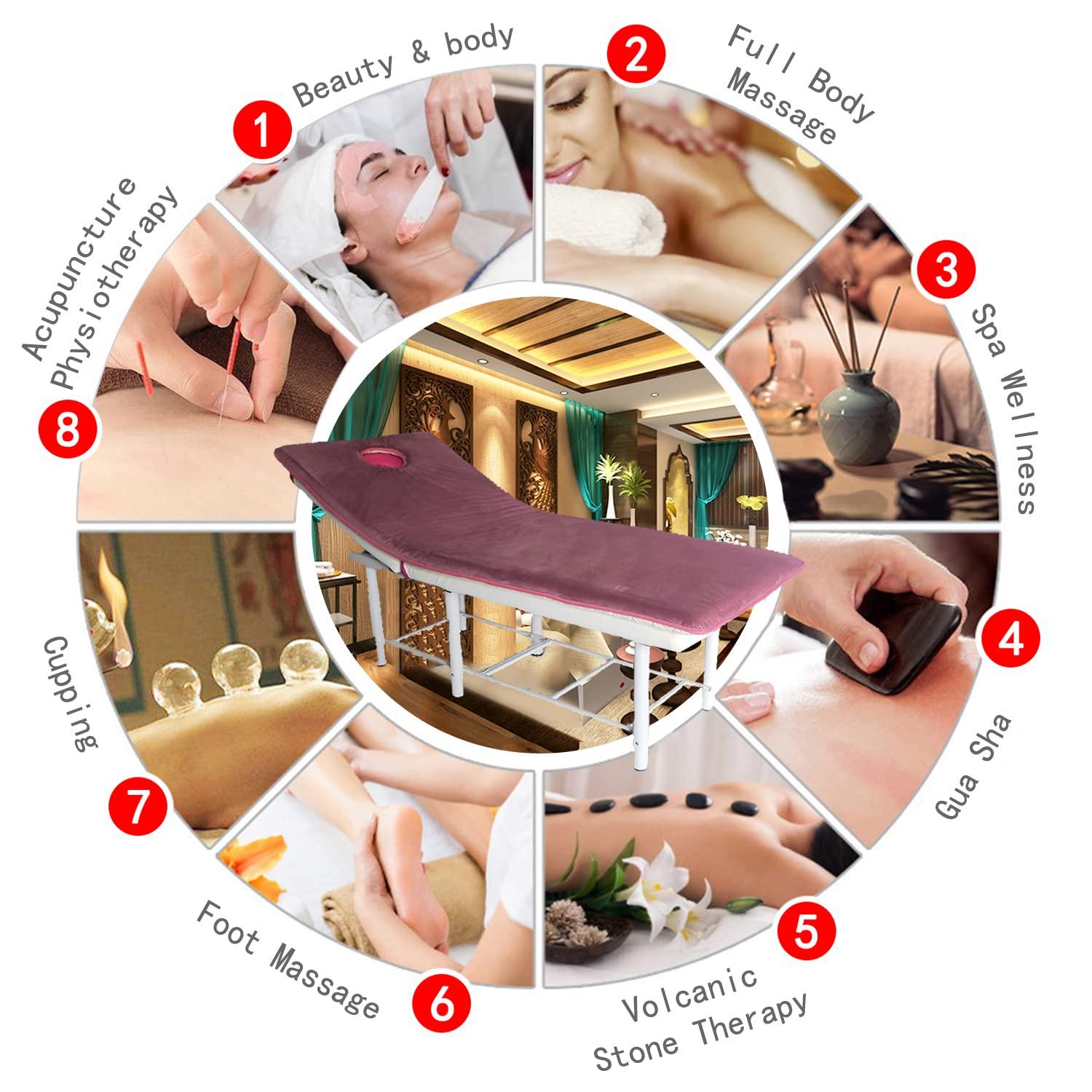 1 Beauty & body

2 Full Body Massage

3 Spa Wellness

4 Gua Sha

5 Volcanic Stone Therapy

6 Foot Massage

7 Cupping

8 Acupuncture Physiotherapy