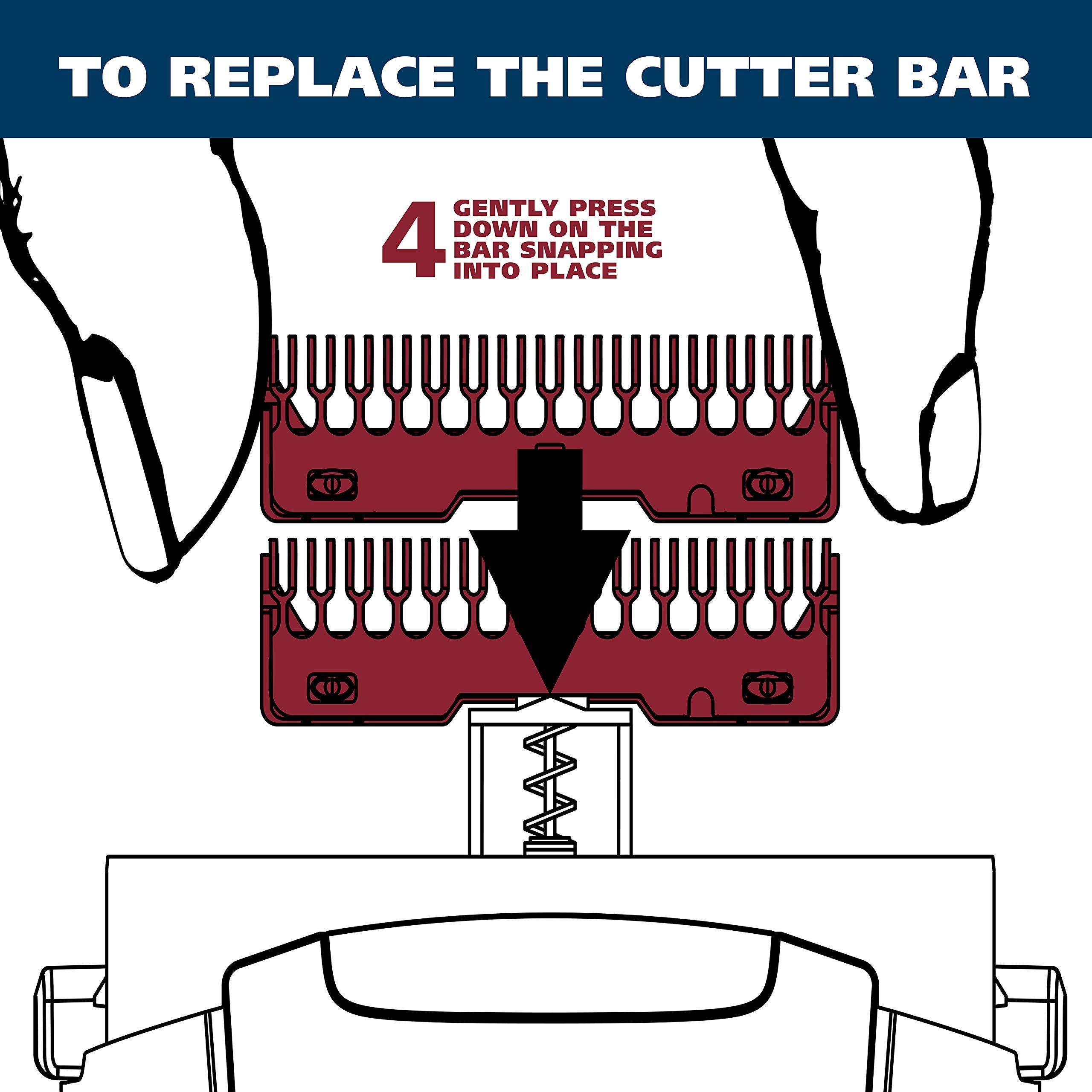 TO REPLACE THE CUTTER BAR

4 GENTLY PRESS DOWN ON THE BAR SNAPPING INTO PLACE