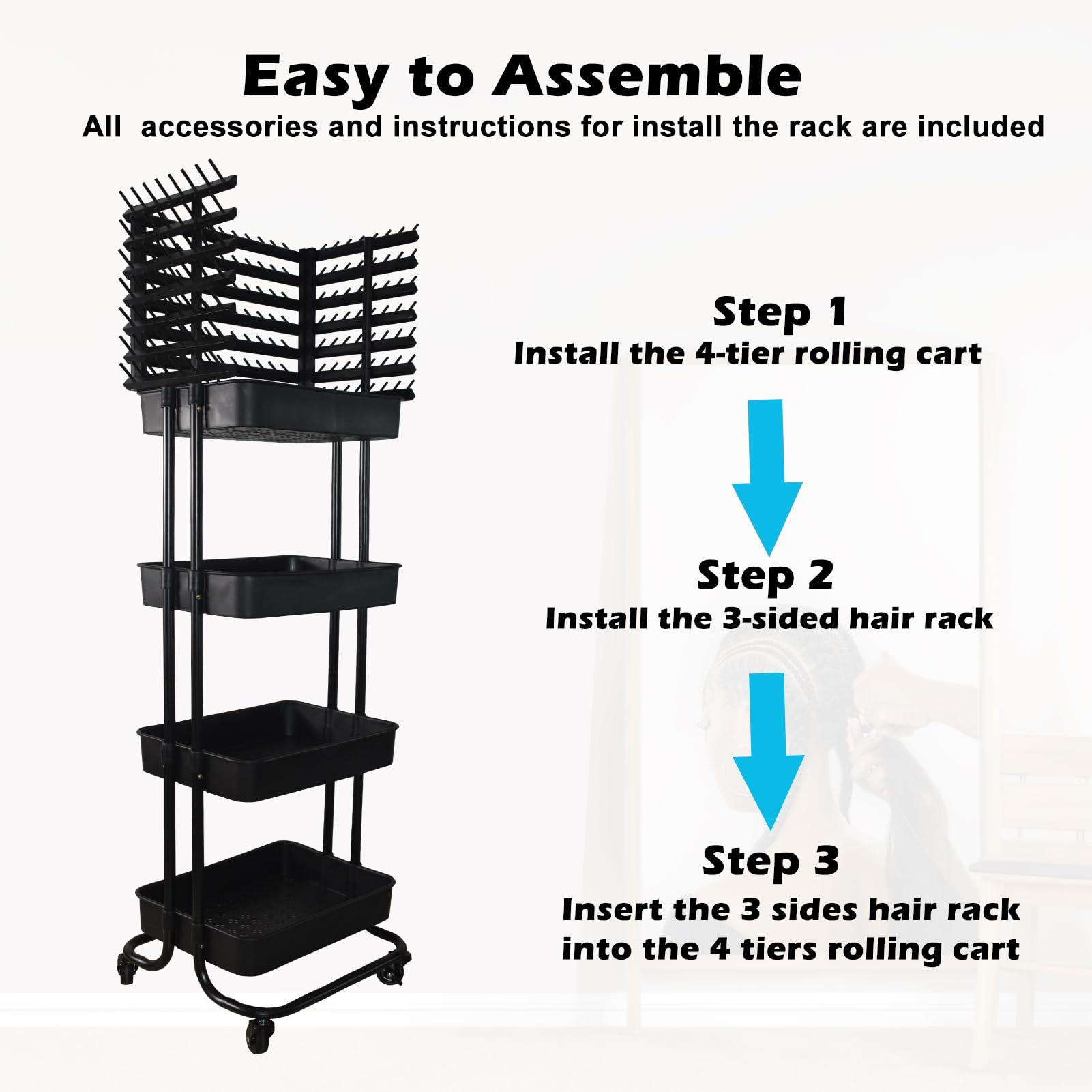 Easy to Assemble

All accessories and instructions for install the rack are included

Step 1
Install the 4-tier rolling cart

Step 2
Install the 3-sided hair rack

Step 3
Insert the 3 sides hair rack into the 4 tiers rolling cart