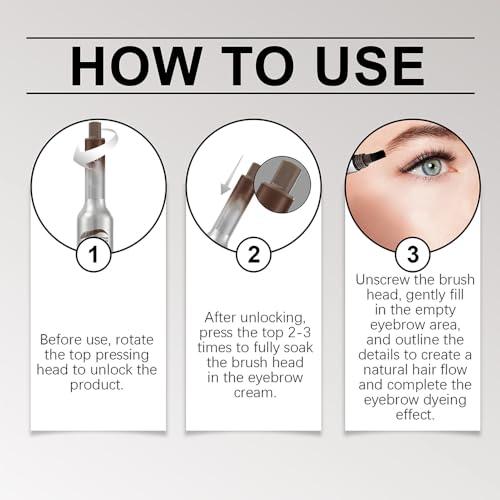 HOW TO USE

1

Before use, rotate the top pressing head to unlock the product.

2

After unlocking, press the top 2-3 times to fully soak the brush head in the eyebrow cream.

3

Unscrew the brush head, gently fill in the empty eyebrow area, and outline the details to create a natural hair flow and complete the eyebrow dyeing effect.