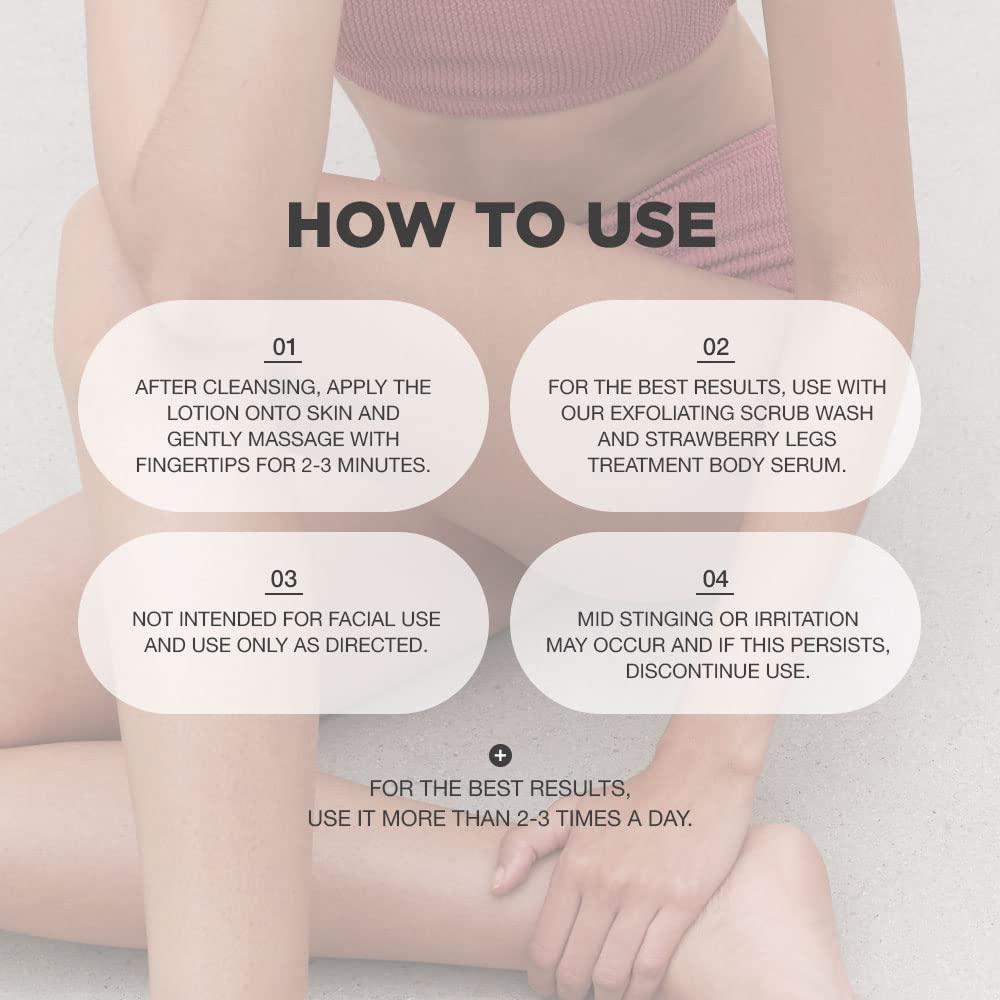 HOW TO USE

01

AFTER CLEANSING, APPLY THE LOTION ONTO SKIN AND GENTLY MASSAGE WITH FINGERTIPS FOR 2-3 MINUTES.

02

FOR THE BEST RESULTS, USE WITH OUR EXFOLIATING SCRUB WASH AND STRAWBERRY LEGS TREATMENT BODY SERUM.

03

NOT INTENDED FOR FACIAL USE AND USE ONLY AS DIRECTED.

04

MID STINGING OR IRRITATION MAY OCCUR AND IF THIS PERSISTS, DISCONTINUE USE.

+

FOR THE BEST RESULTS,
USE IT MORE THAN 2-3 TIMES A DAY.