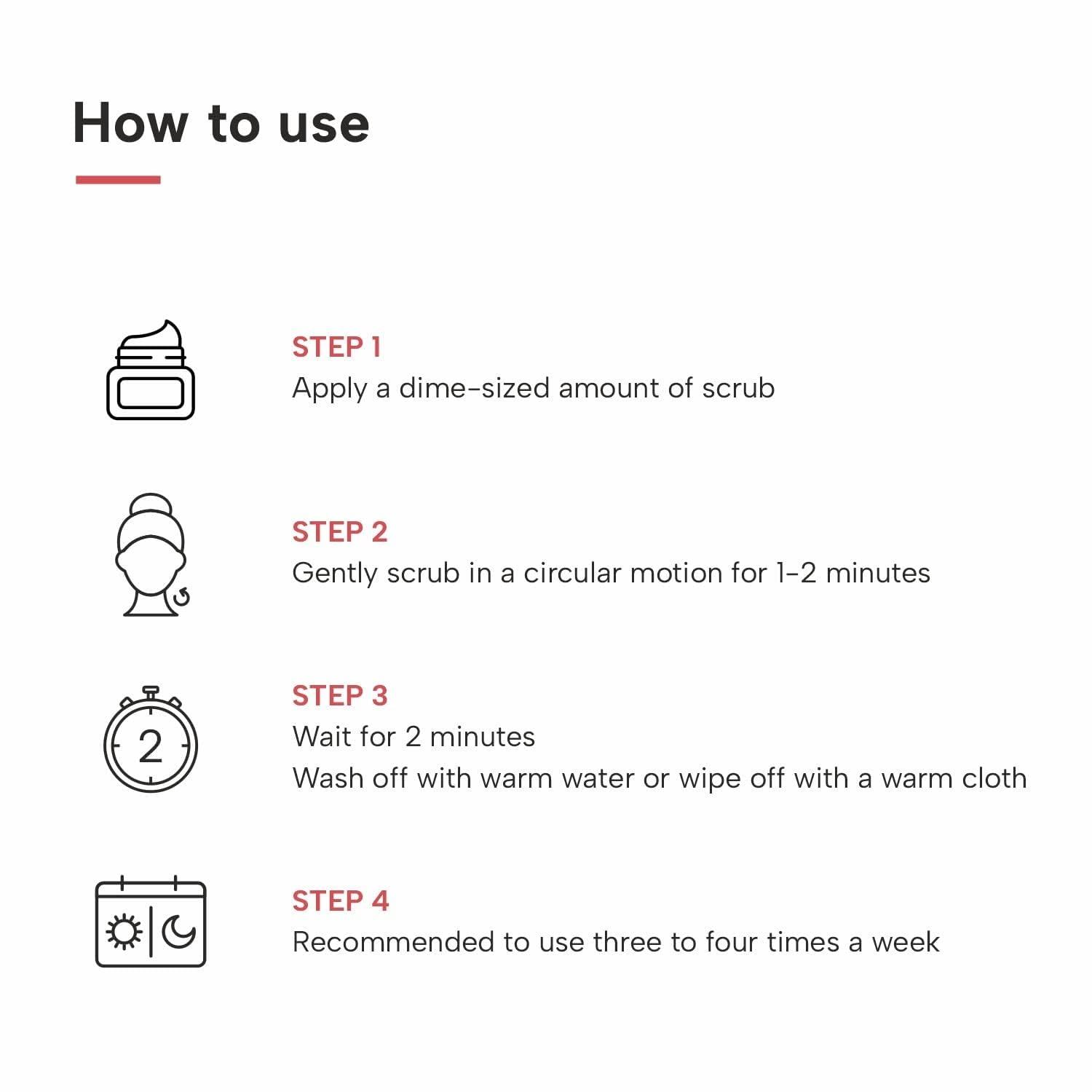 How to use

STEP 1
Apply a dime-sized amount of scrub

STEP 2
Gently scrub in a circular motion for 1-2 minutes

2

STEP 3
Wait for 2 minutes
Wash off with warm water or wipe off with a warm cloth

STEP 4
Recommended to use three to four times a week