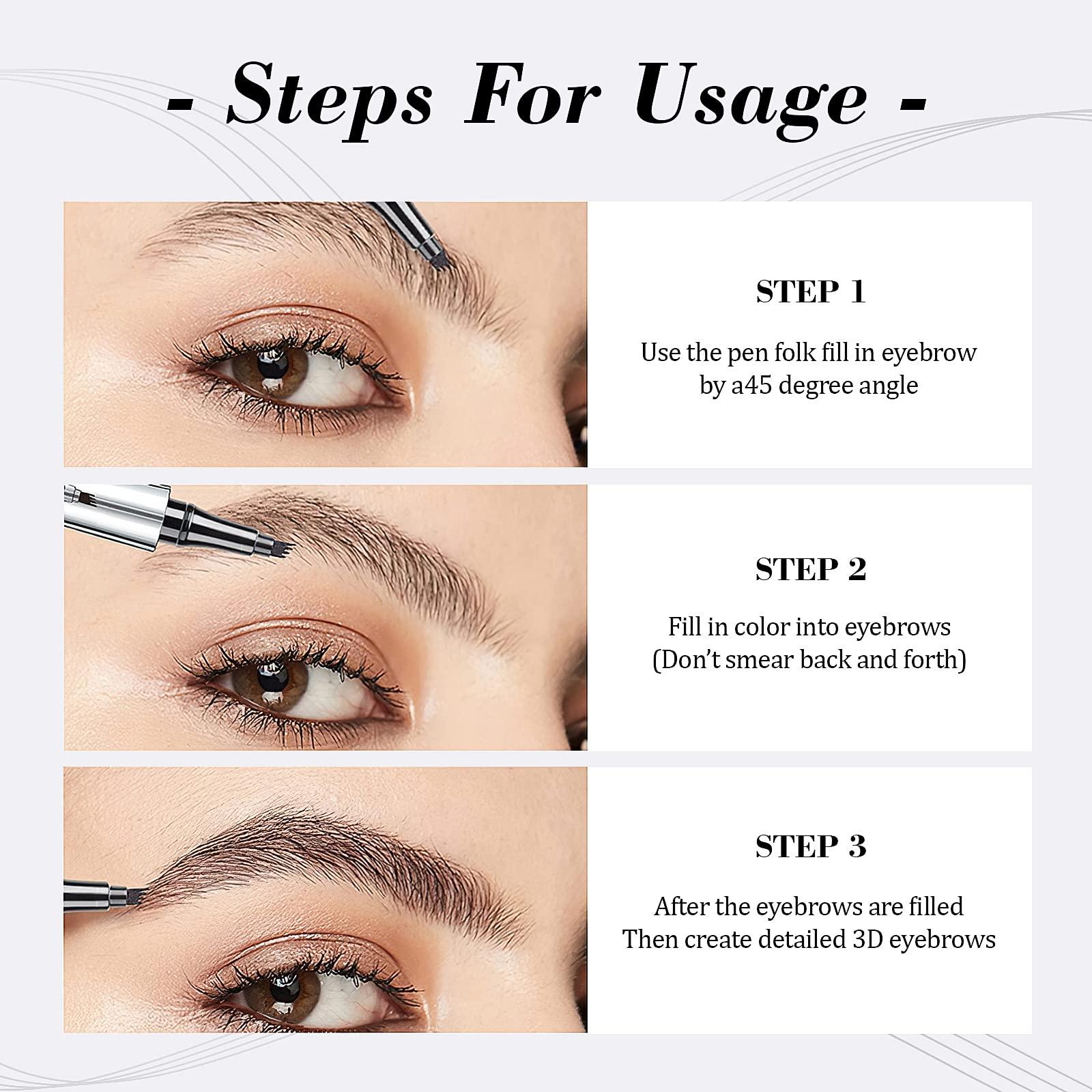 - Steps For Usage -

STEP 1

Use the pen folk fill in eyebrow by a45 degree angle

STEP 2

Fill in color into eyebrows (Don't smear back and forth)

STEP 3

After the eyebrows are filled Then create detailed 3D eyebrows