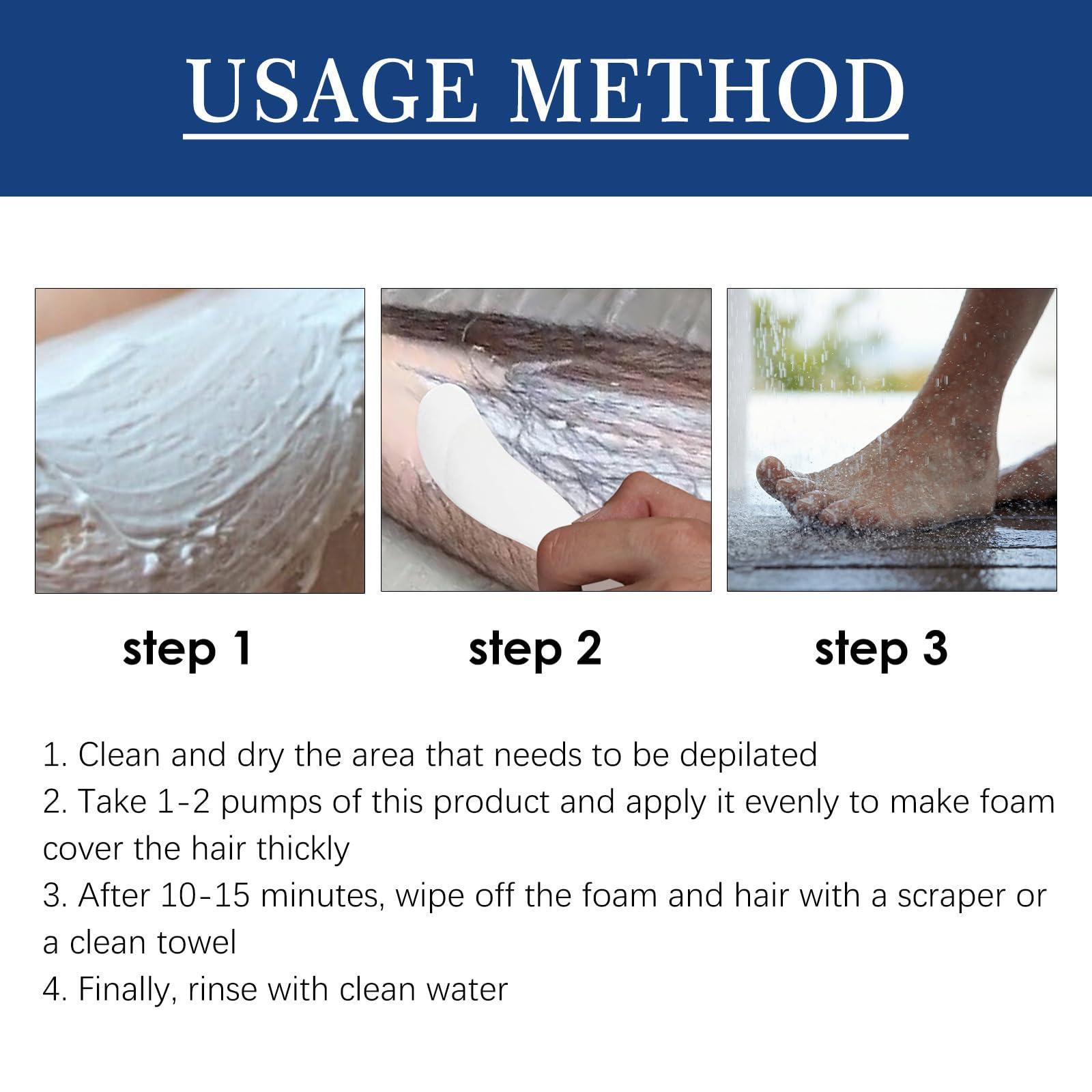 USAGE METHOD

step 1

step 2

step 3

1. Clean and dry the area that needs to be depilated
2. Take 1-2 pumps of this product and apply it evenly to make foam cover the hair thickly
3. After 10-15 minutes, wipe off the foam and hair with a scraper or a clean towel
4. Finally, rinse with clean water