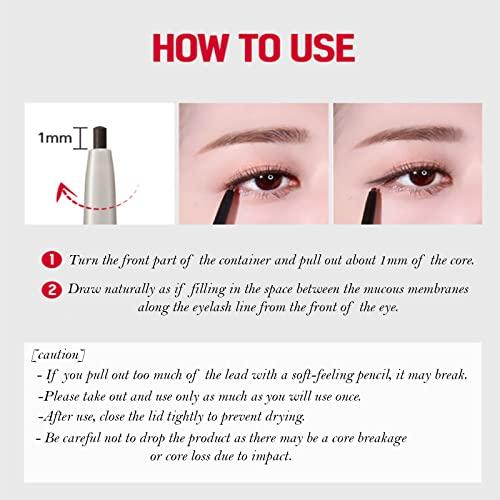 HOW TO USE

1mm

1 Turn the front part of the container and pull out about 1mm of the core.

2 Draw naturally as if filling in the space between the mucous membranes along the eyelash line from the front of the eye.

[caution]
- If you pull out too much of the lead with a soft-feeling pencil, it may break.
-Please take out and use only as much as you will use once.
-After use, close the lid tightly to prevent drying.
- Be careful not to drop the product as there may be a core breakage or core loss due to impact.