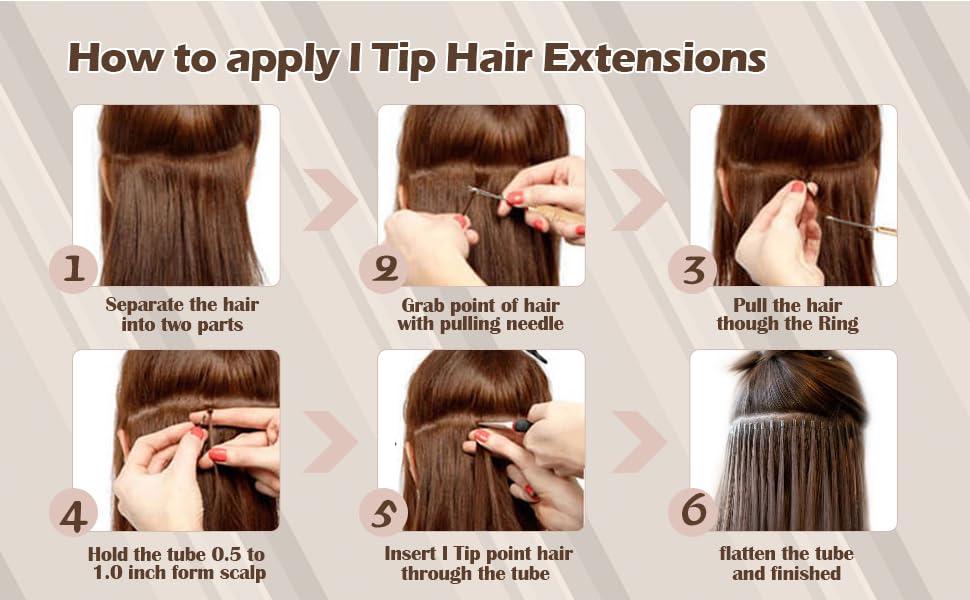 How to apply I Tip Hair Extensions

1
Separate the hair into two parts

2
Grab point of hair with pulling needle

3
Pull the hair though the Ring

4
Hold the tube 0.5 to 1.0 inch form scalp

5
Insert I Tip point hair through the tube

6
flatten the tube and finished