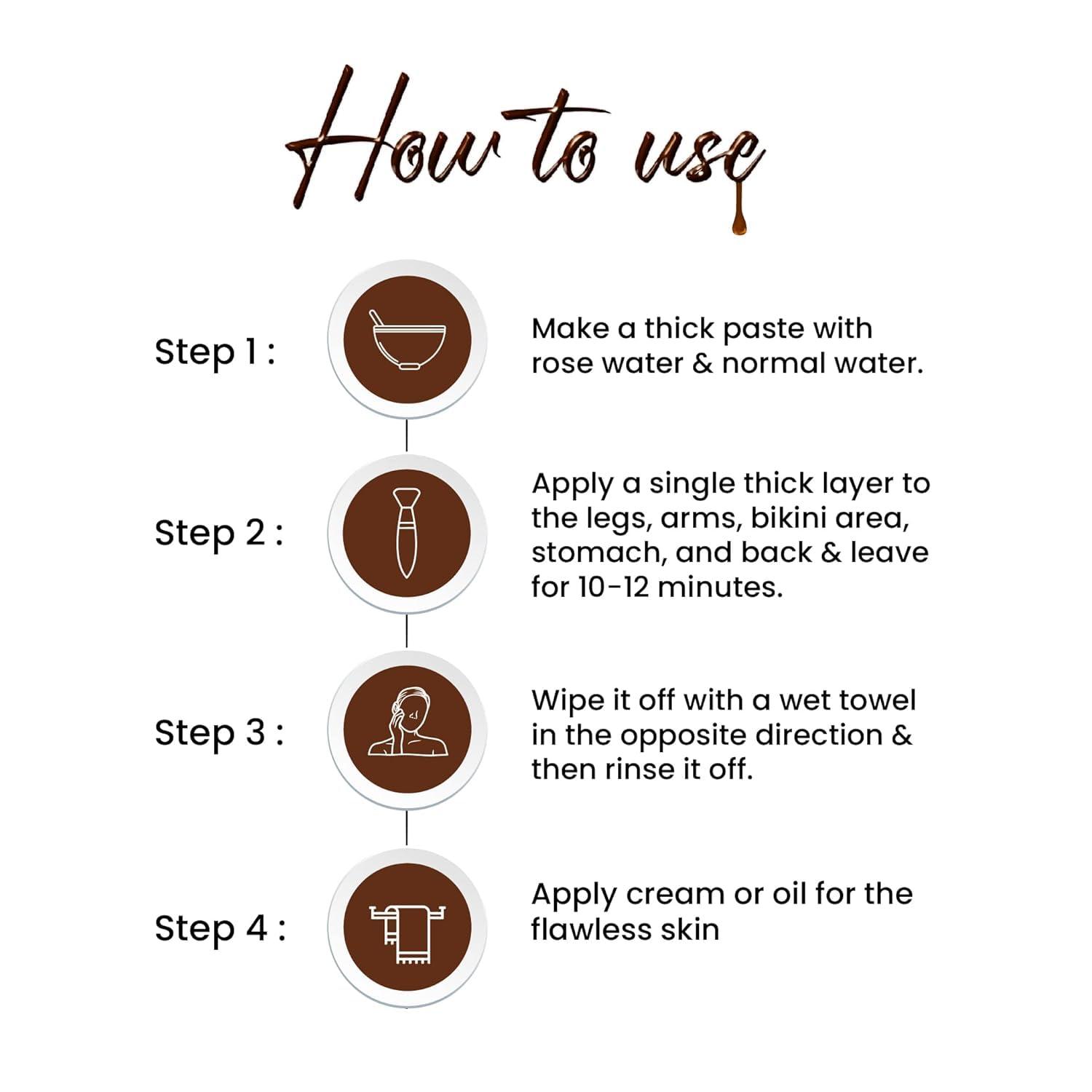 How to use

Step 1 :

Make a thick paste with rose water & normal water.

Step 2 :

Apply a single thick layer to the legs, arms, bikini area, stomach, and back & leave for 10-12 minutes.

Step 3 :

Wipe it off with a wet towel in the opposite direction & then rinse it off.

Step 4 :

Apply cream or oil for the flawless skin