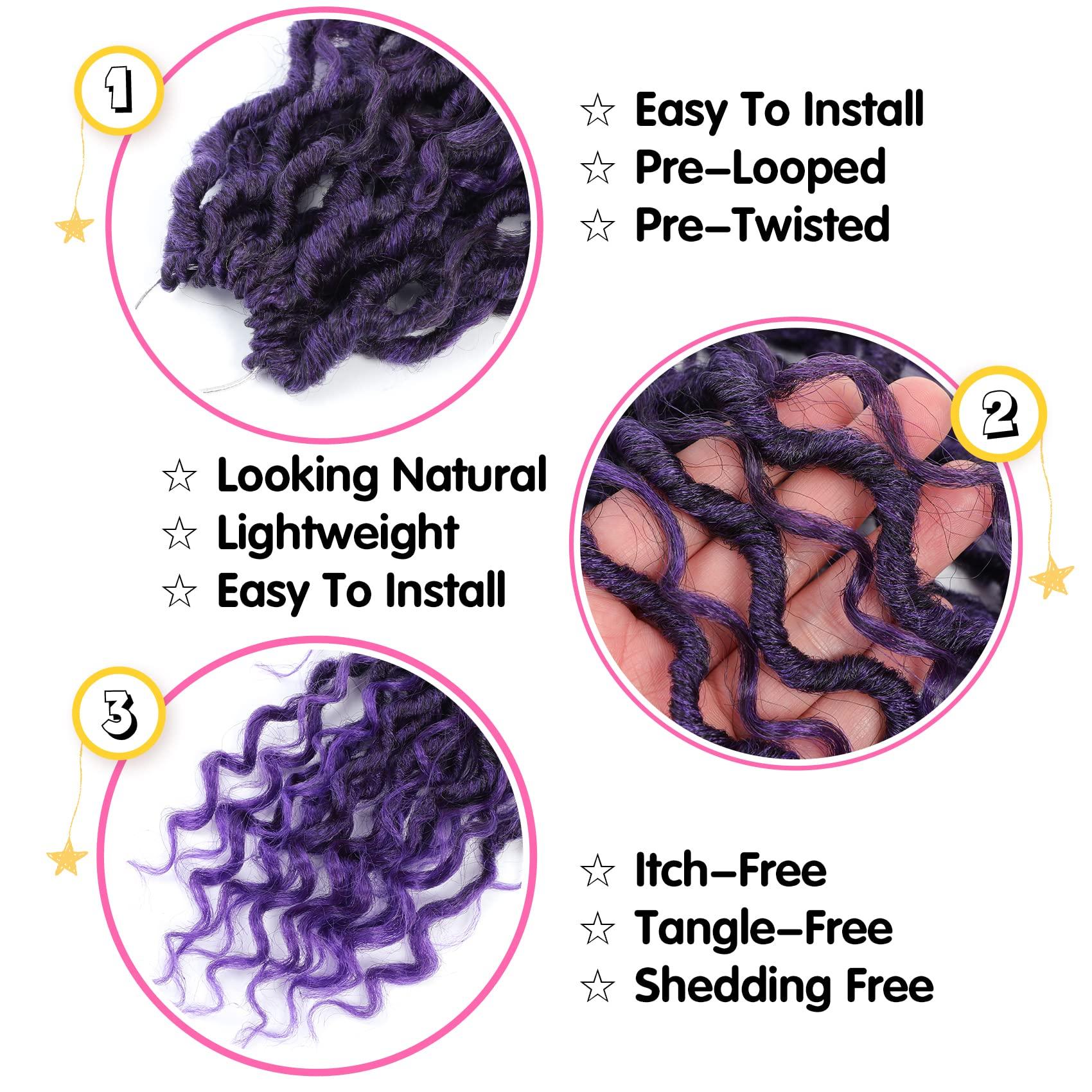 1

☆ Easy To Install
☆ Pre–Looped
☆ Pre–Twisted

2

☆ Looking Natural
☆ Lightweight
☆ Easy To Install

3

☆ Itch–Free
☆ Tangle–Free
☆ Shedding Free