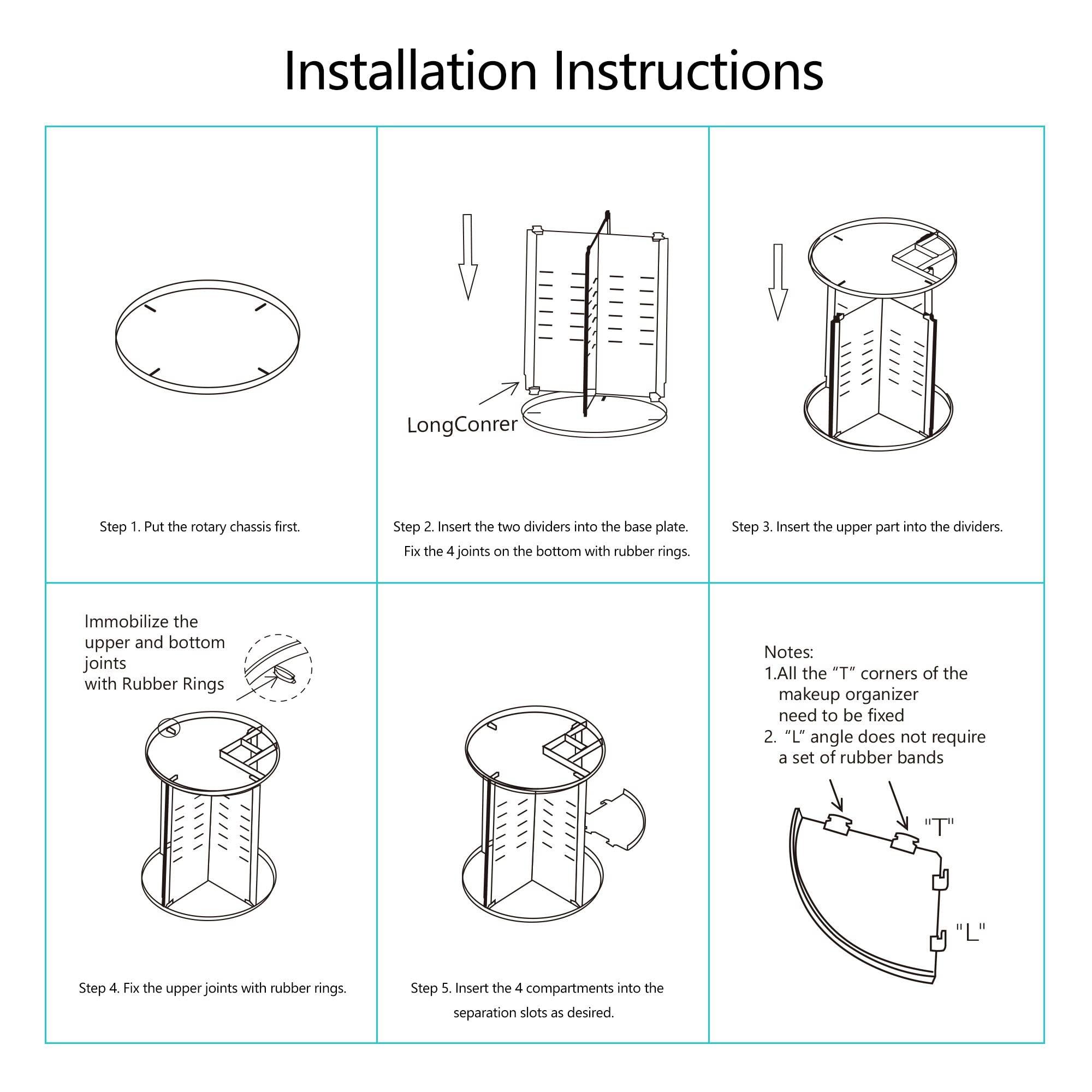 Installation Instructions

Step 1. Put the rotary chassis first.

LongConrer

Step 2. Insert the two dividers into the base plate. Fix the 4 joints on the bottom with rubber rings.

Step 3. Insert the upper part into the dividers.

Immobilize the upper and bottom joints with Rubber Rings

Step 4. Fix the upper joints with rubber rings.

Step 5. Insert the 4 compartments into the separation slots as desired.

Notes:
1.All the “T” corners of the makeup organizer need to be fixed
2. “L” angle does not require a set of rubber bands

"T"

"L"