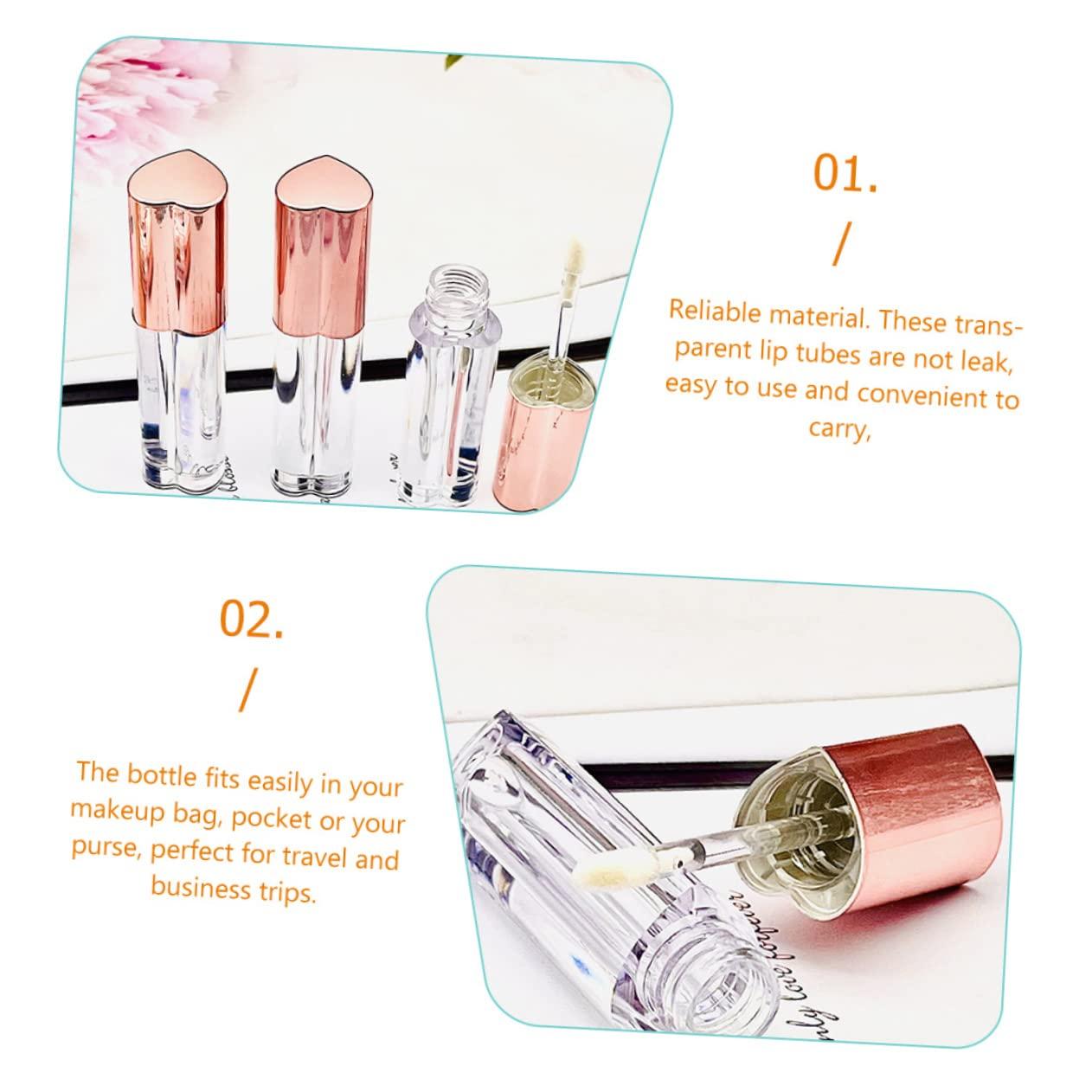 01.
/

Reliable material. These transparent lip tubes are not leak, easy to use and convenient to carry,

02.
/

The bottle fits easily in your makeup bag, pocket or your purse, perfect for travel and business trips.