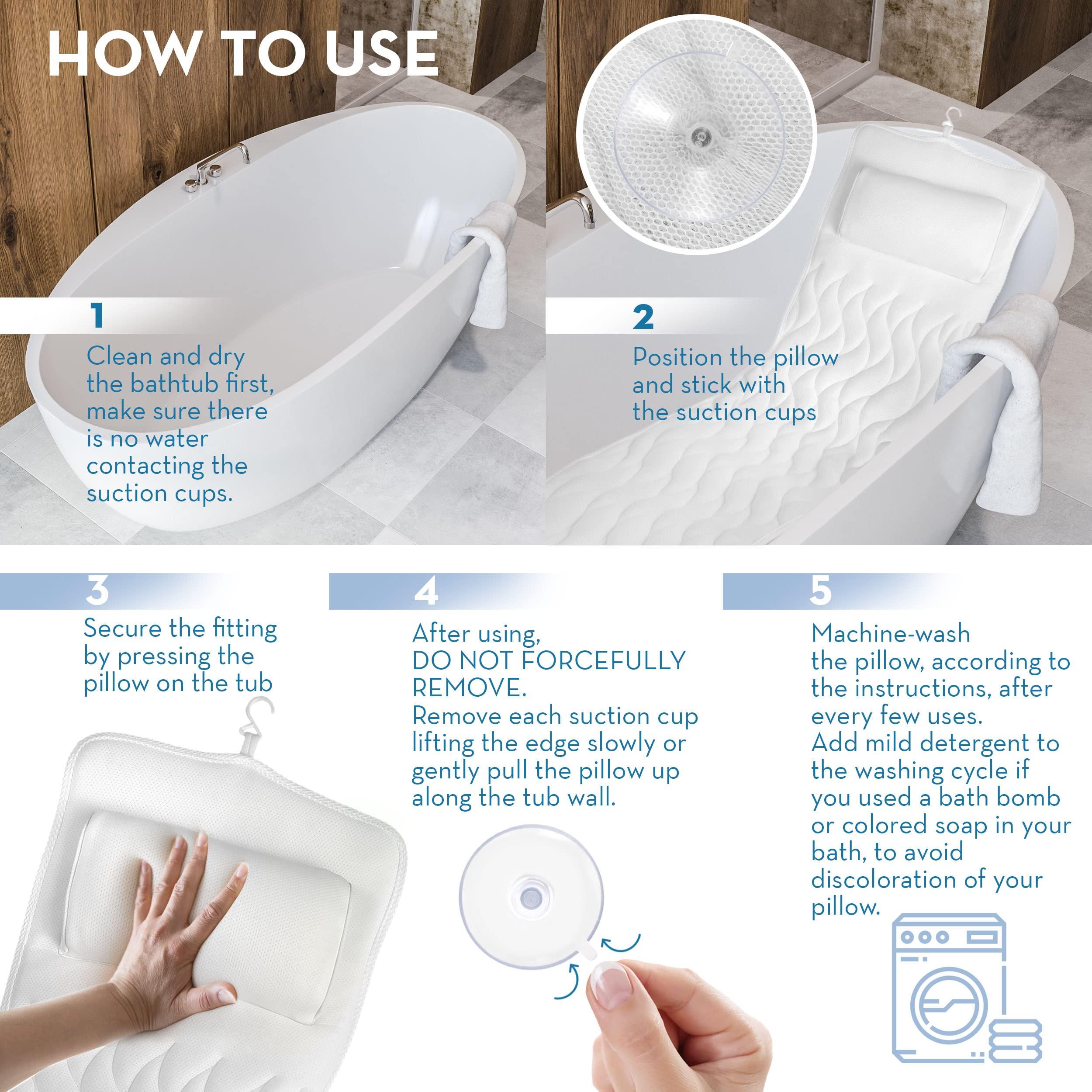 HOW TO USE

1
Clean and dry the bathtub first, make sure there is no water contacting the suction cups.

2
Position the pillow and stick with the suction cups

3
Secure the fitting by pressing the pillow on the tub

4
After using,
DO NOT FORCEFULLY REMOVE.
Remove each suction cup lifting the edge slowly or gently pull the pillow up along the tub wall.

5
Machine-wash the pillow, according to the instructions, after every few uses.
Add mild detergent to the washing cycle if you used a bath bomb or colored soap in your bath, to avoid discoloration of your pillow.