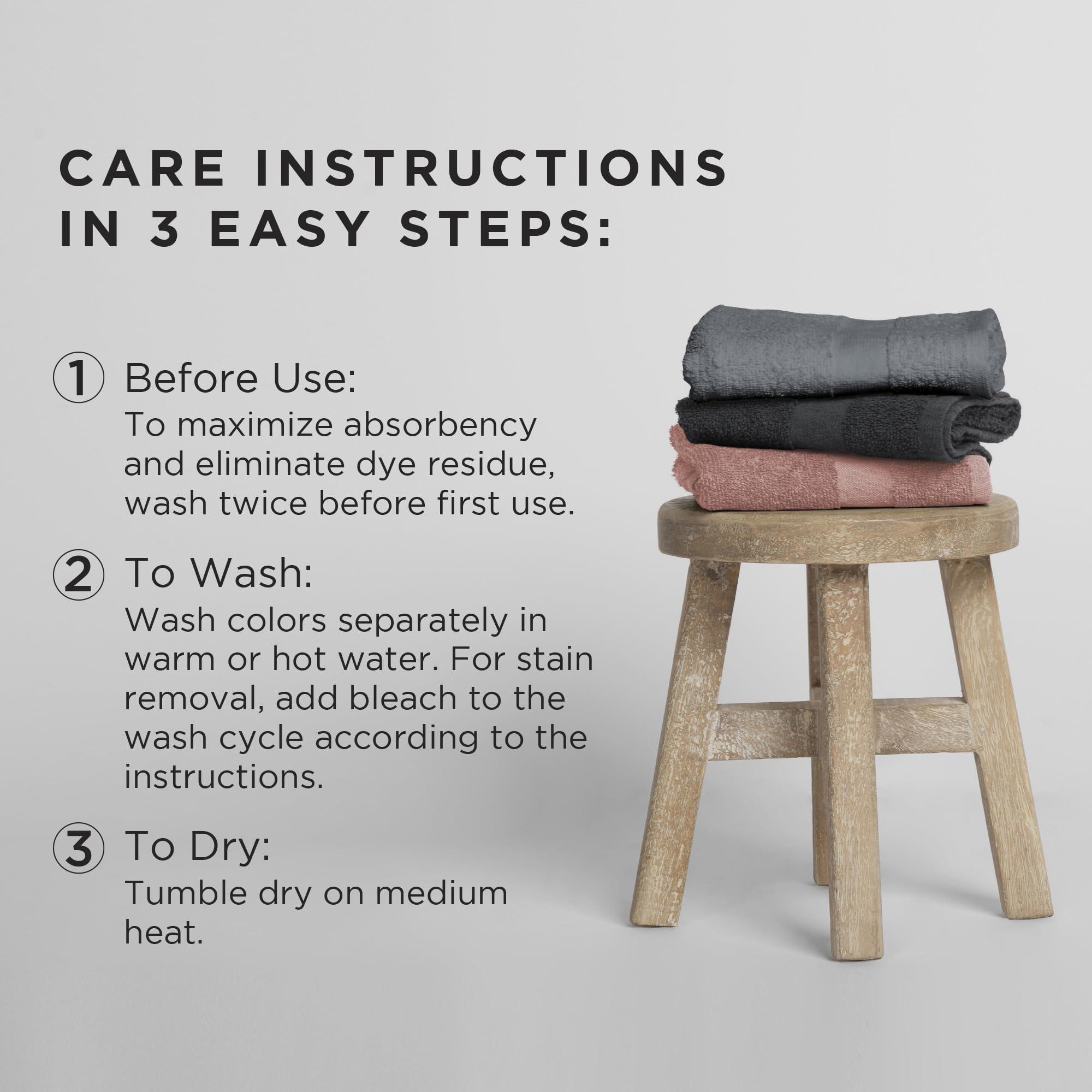 CARE INSTRUCTIONS IN 3 EASY STEPS:

① Before Use:
To maximize absorbency and eliminate dye residue, wash twice before first use.

② To Wash:
Wash colors separately in warm or hot water. For stain removal, add bleach to the wash cycle according to the instructions.

③ To Dry:
Tumble dry on medium heat.