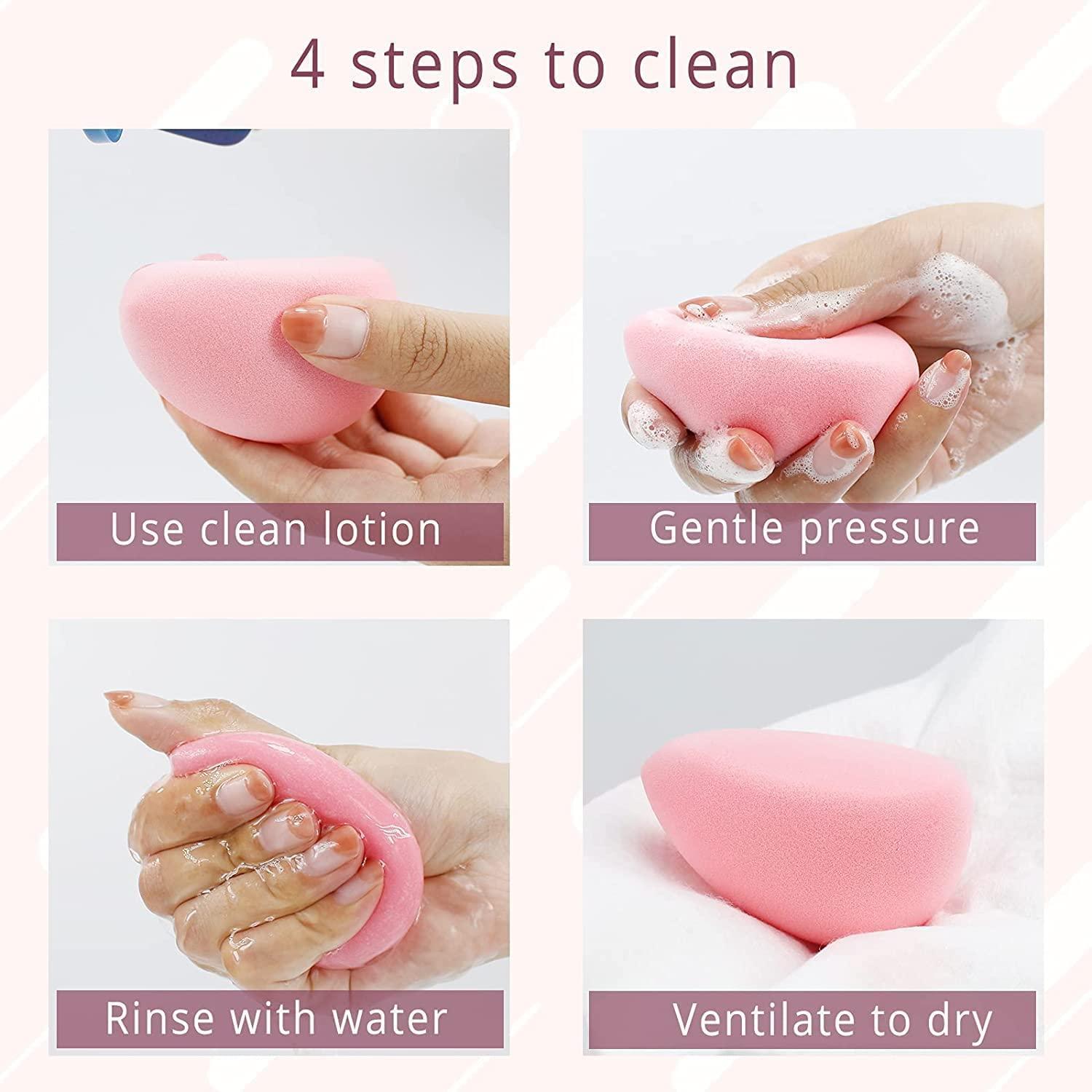 4 steps to clean

Use clean lotion

Gentle pressure

Rinse with water

Ventilate to dry