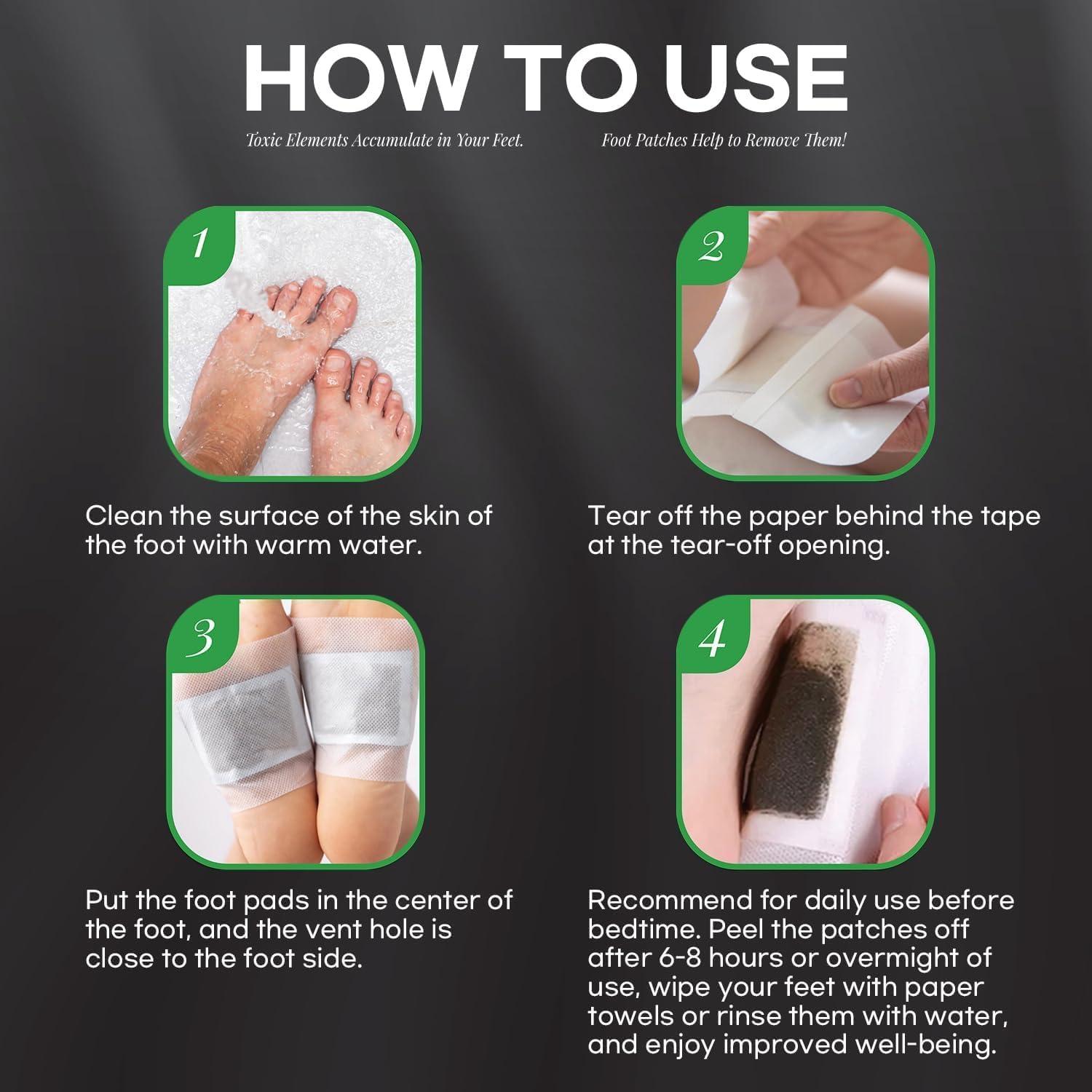 HOW TO USE

Toxic Elements Accumulate in Your Feet.

Foot Patches Help to Remove Them!

1

Clean the surface of the skin of the foot with warm water.

2

Tear off the paper behind the tape at the tear-off opening.

3

Put the foot pads in the center of the foot, and the vent hole is close to the foot side.

4

Recommend for daily use before bedtime. Peel the patches off after 6-8 hours or overmight of use, wipe your feet with paper towels or rinse them with water, and enjoy improved well-being.