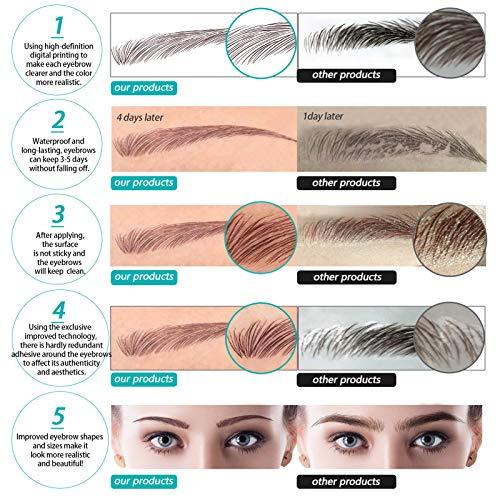 1

Using high-definition digital printing to make each eyebrow clearer and the color more realistic.

our products

other products

2

Waterproof and long-lasting, eyebrows can keep 3-5 days without falling off.

4 days later

1day later

our products

other products

3

After applying, the surface is not sticky and the eyebrows will keep clean.

our products

other products

4

Using the exclusive improved technology, there is hardly redundant adhesive around the eyebrows to affect its authenticity and aesthetics.

our products

other products

5

Improved eyebrow shapes and sizes make it look more realistic and beautiful!

our products

other products