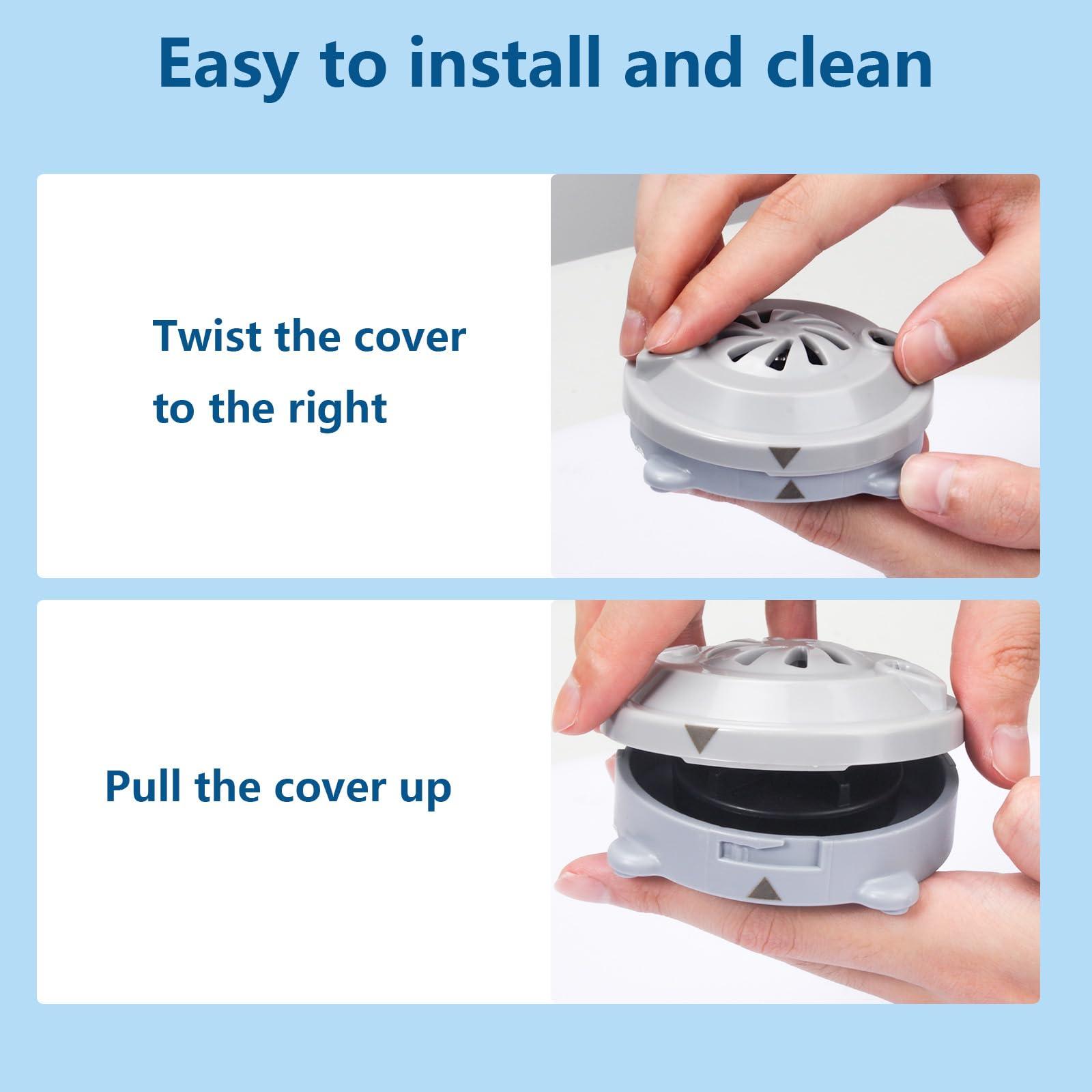 Easy to install and clean

Twist the cover to the right

Pull the cover up