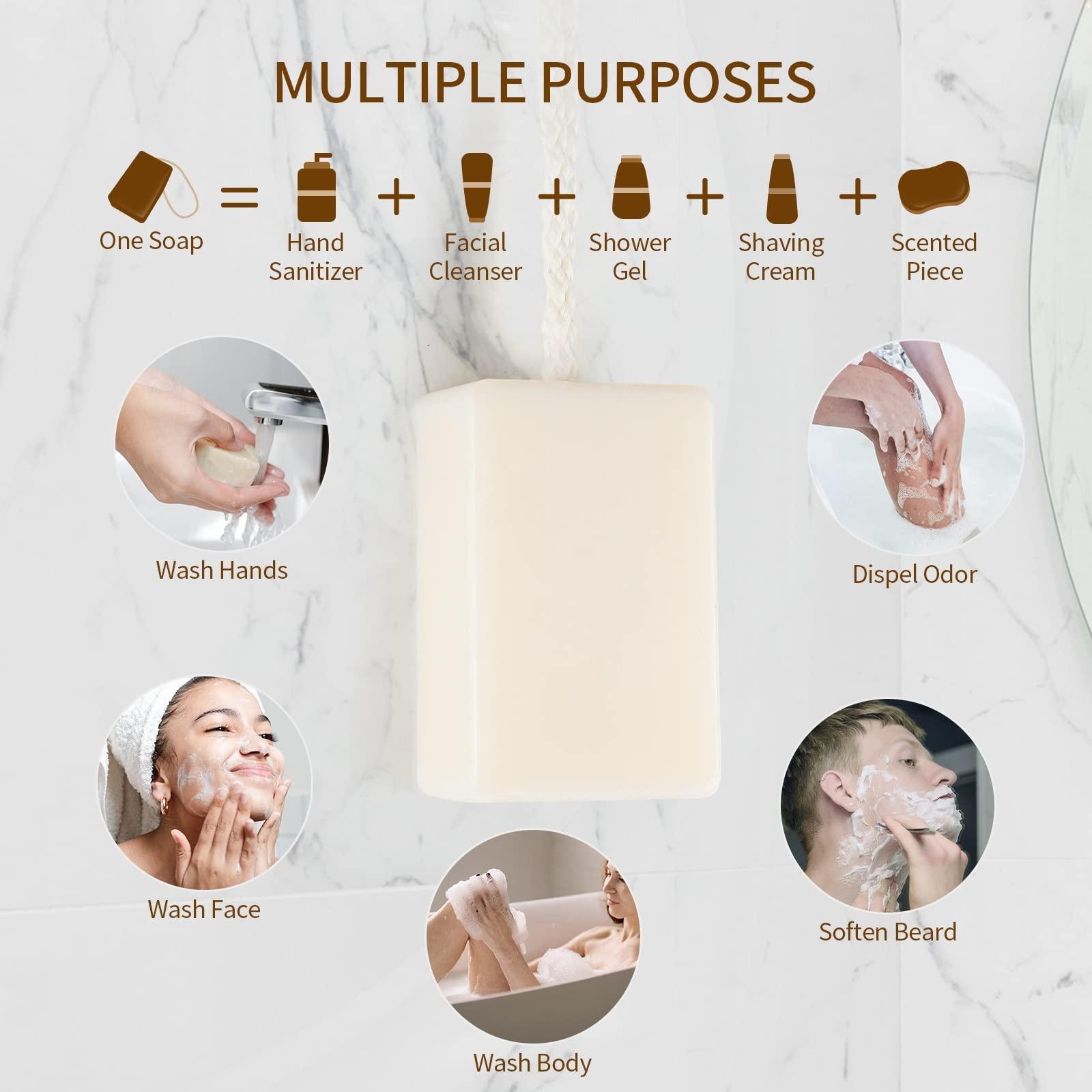 MULTIPLE PURPOSES

One Soap = Hand Sanitizer + Facial Cleanser + Shower Gel + Shaving Cream + Scented Piece

Wash Hands

Dispel Odor

Wash Face

Soften Beard

Wash Body