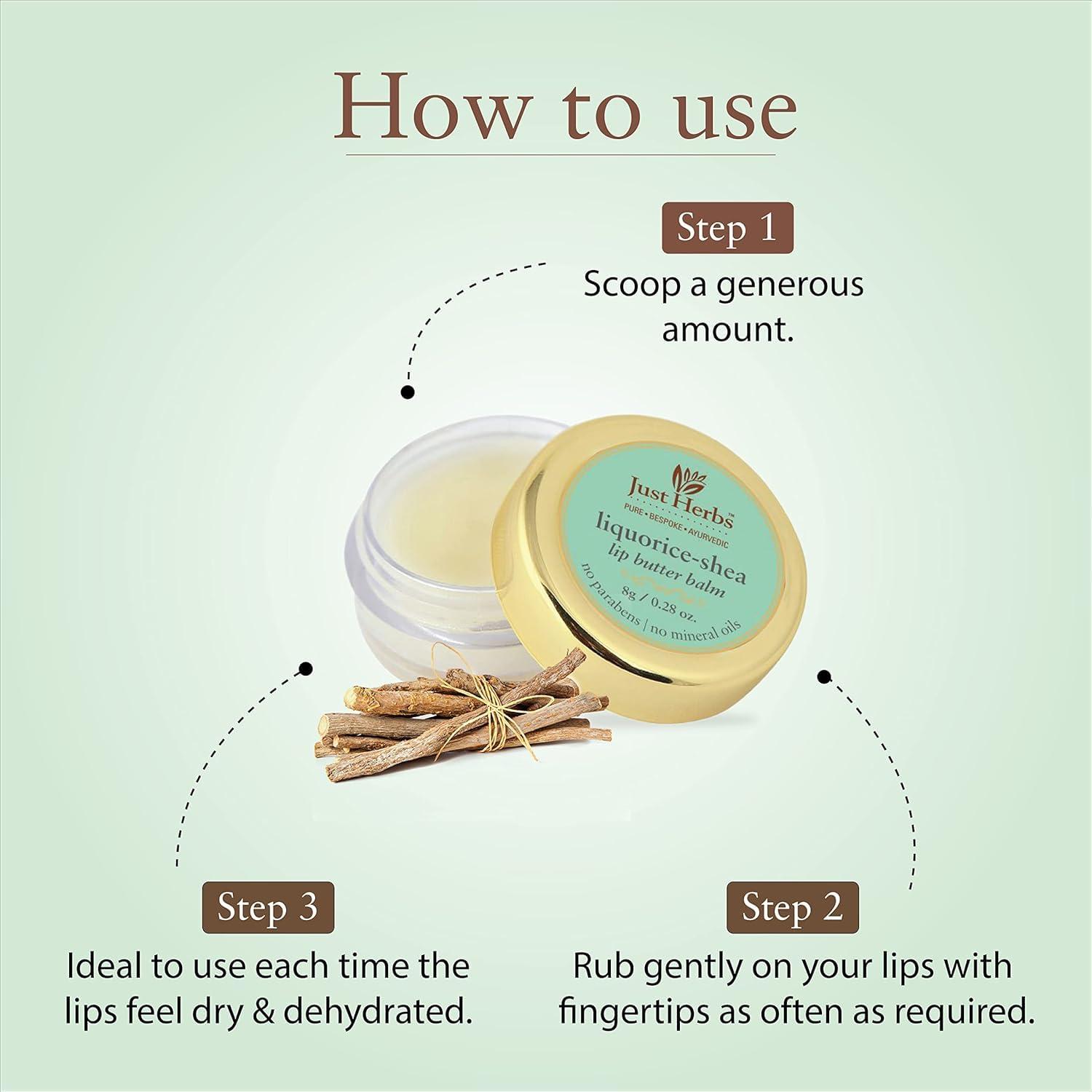 How to use

Step 1
Scoop a generous amount.

Just Herbs™
PURE • BESPOKE • AYURVEDIC
liquorice-shea
lip butter balm
8g / 0.28 oz.
no parabens | no mineral oils

Step 3
Ideal to use each time the lips feel dry & dehydrated.

Step 2
Rub gently on your lips with fingertips as often as required.