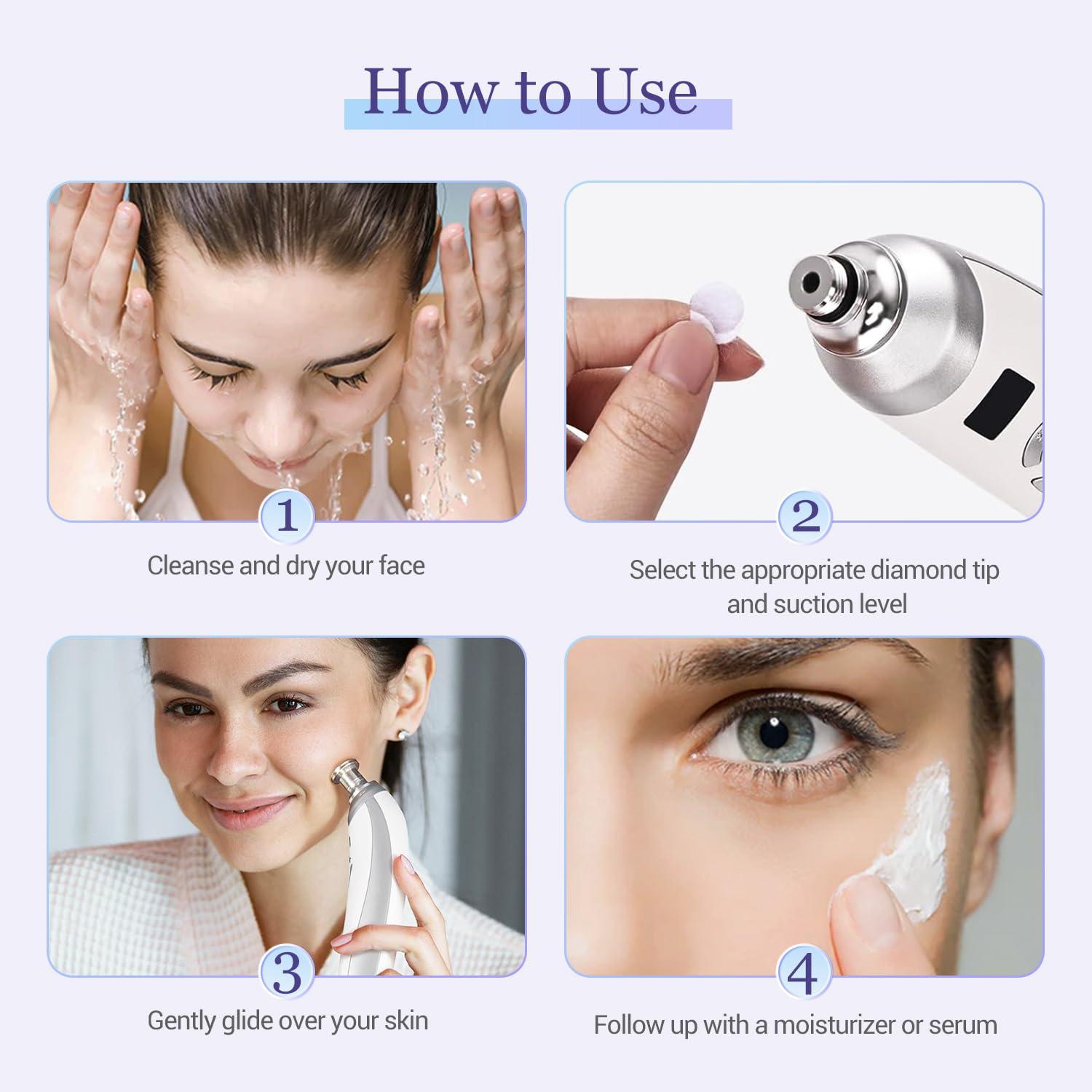 How to Use

1

Cleanse and dry your face

2

Select the appropriate diamond tip and suction level

3

Gently glide over your skin

4

Follow up with a moisturizer or serum