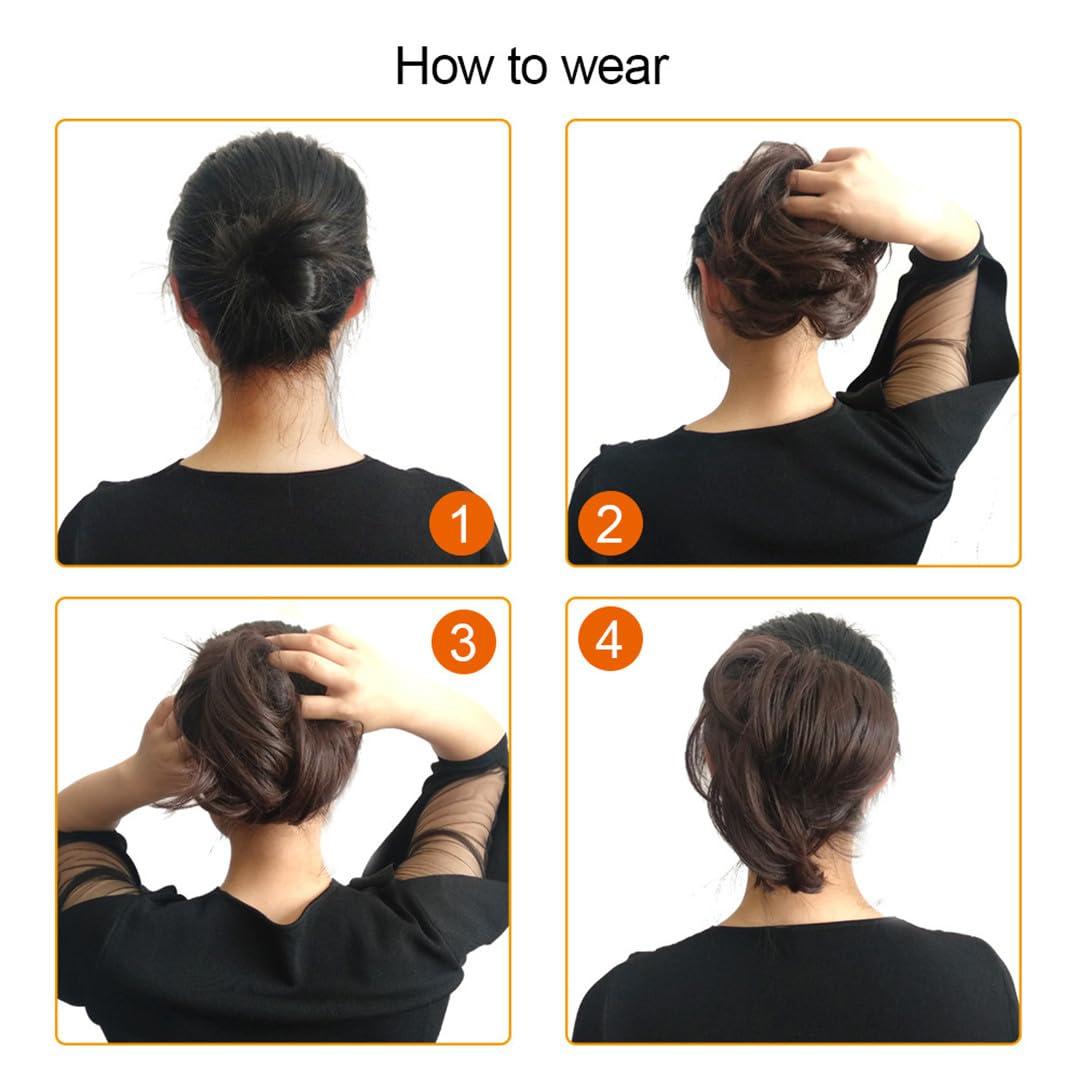 How to wear

1

2

3

4